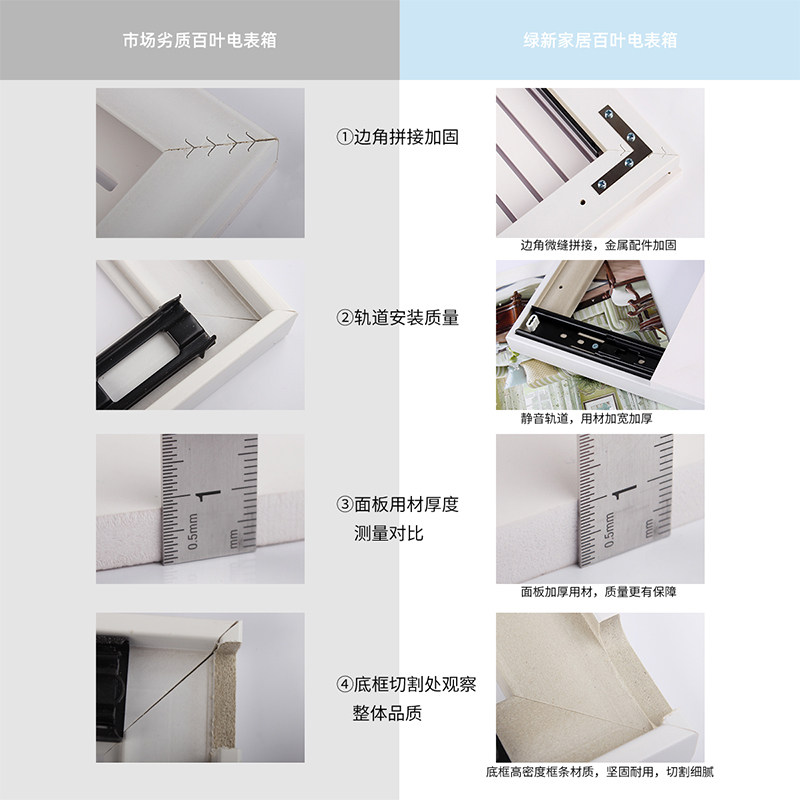 市场劣质百叶电表箱

绿新家居百叶电表箱

①边角拼接加固

边角微缝拼接，金属配件加固

②轨道安装质量

静音轨道，用材加宽加厚

0.5mm mm

③面板用材厚度测量对比

0.5mm mm

面板加厚用材，质量更有保障

④底框切割处观察整体品质

底框高密度框条材质，坚固耐用，切割细腻