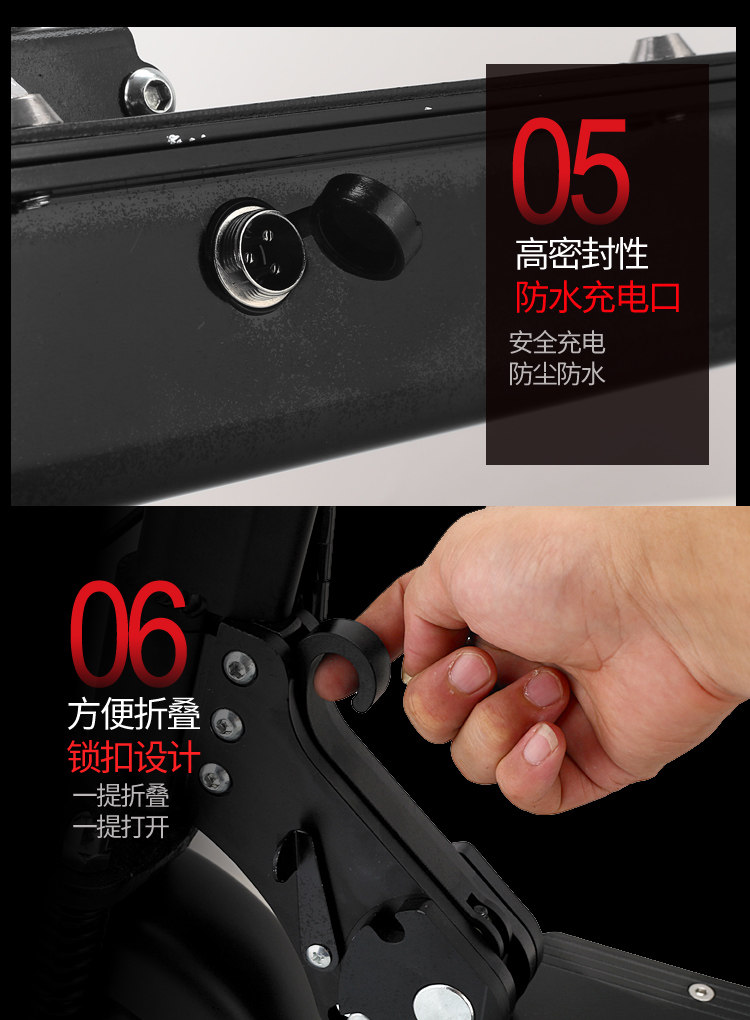 05
高密封性
防水充电口
安全充电
防尘防水

06
方便折叠
锁扣设计
一提折叠
一提打开