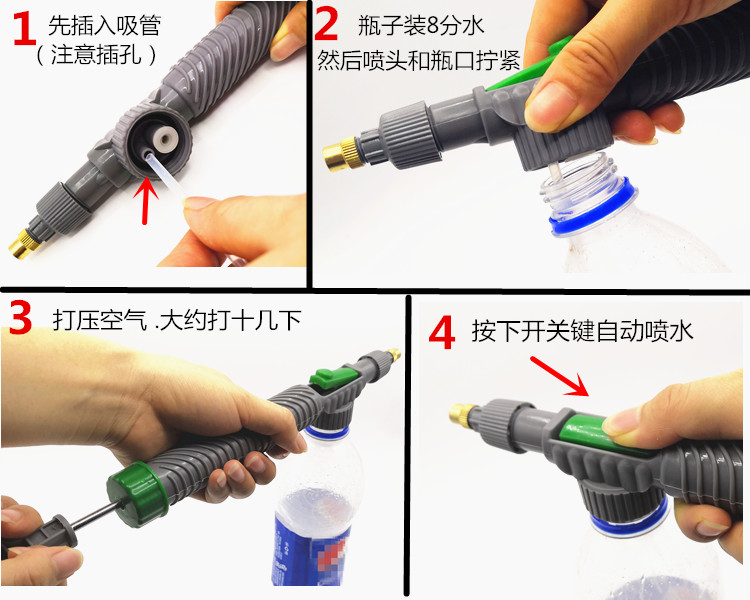 1 先插入吸管
（注意插孔）

2 瓶子装8分水
然后喷头和瓶口拧紧

3 打压空气 .大约打十几下

4 按下开关键自动喷水