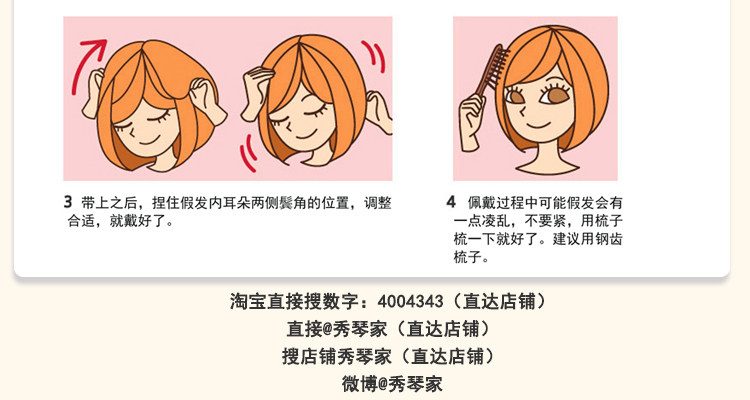 3 带上之后，捏住假发内耳朵两侧鬓角的位置，调整合适，就戴好了。

4 佩戴过程中可能假发会有一点凌乱，不要紧，用梳子梳一下就好了。建议用钢齿梳子。

淘宝直接搜数字：4004343（直达店铺）
直接@秀琴家（直达店铺）
搜店铺秀琴家（直达店铺）
微博@秀琴家