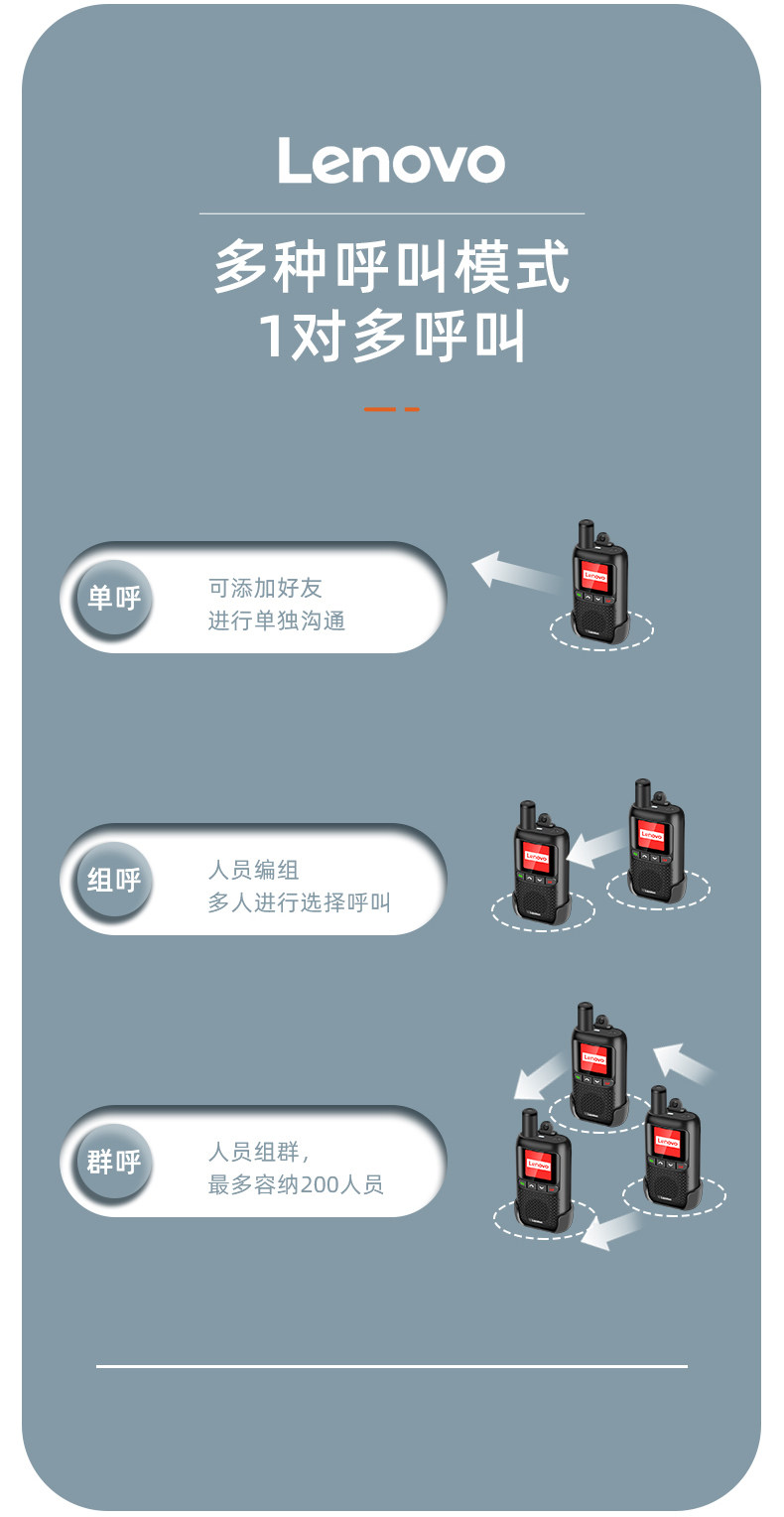 Lenovo

多种呼叫模式
1对多呼叫

单呼
可添加好友
进行单独沟通

Lenovo

组呼
人员编组
多人进行选择呼叫

Lenovo

Lenovo

群呼
人员组群，
最多容纳200人员

Lenovo

Lenovo

Lenovo