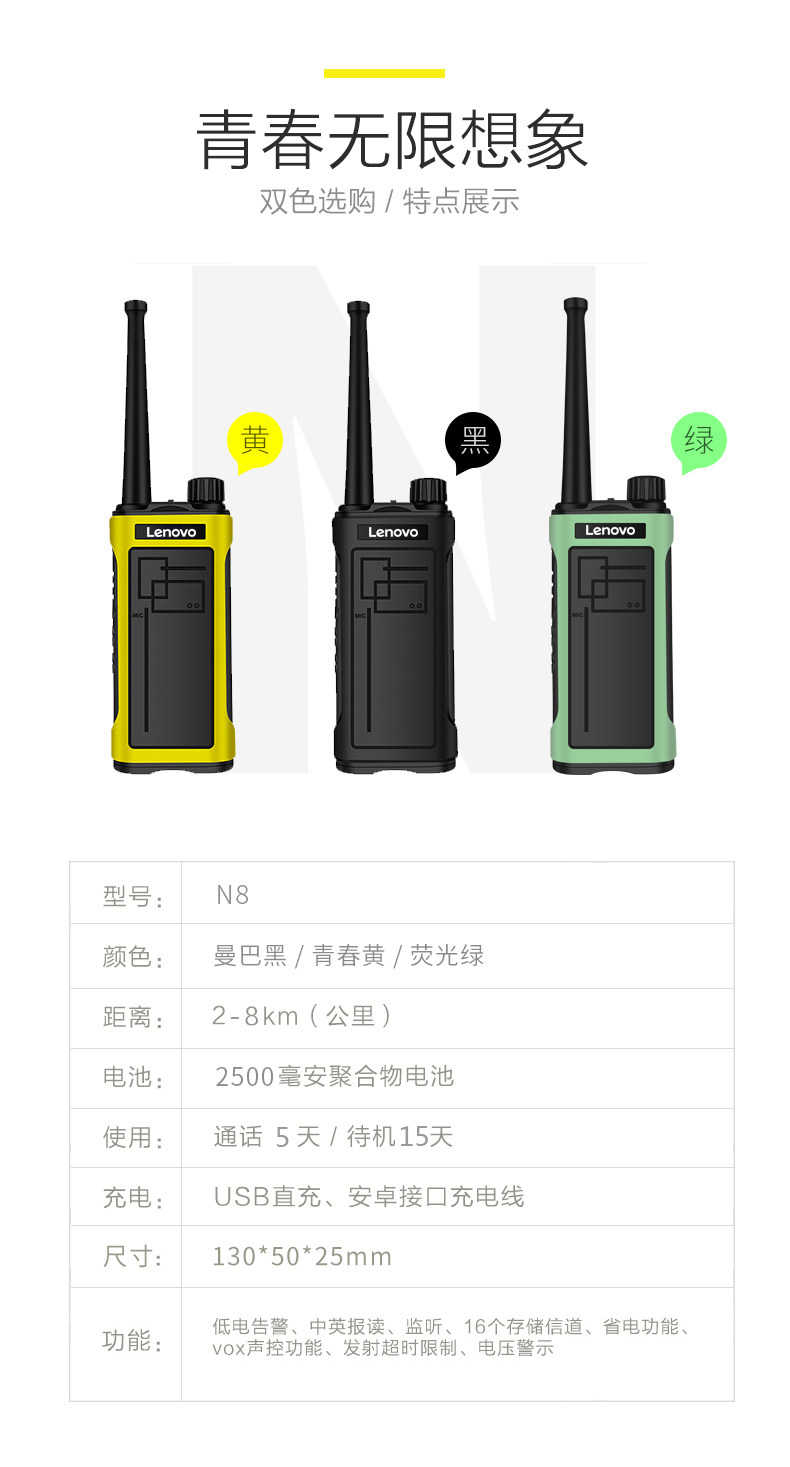 青春无限想象

双色选购 / 特点展示

黄

黑

绿

Lenovo

MIC

Lenovo

MIC

Lenovo

MIC

| 型号： | N8 |
|---|---|
| 颜色： | 曼巴黑 / 青春黄 / 荧光绿 |
| 距离： | 2-8km（公里） |
| 电池： | 2500毫安聚合物电池 |
| 使用： | 通话 5天 / 待机15天 |
| 充电： | USB直充、安卓接口充电线 |
| 尺寸： | 130*50*25mm |
| 功能： | 低电告警、中英报读、监听、16个存储信道、省电功能、vox声控功能、发射超时限制、电压警示 |