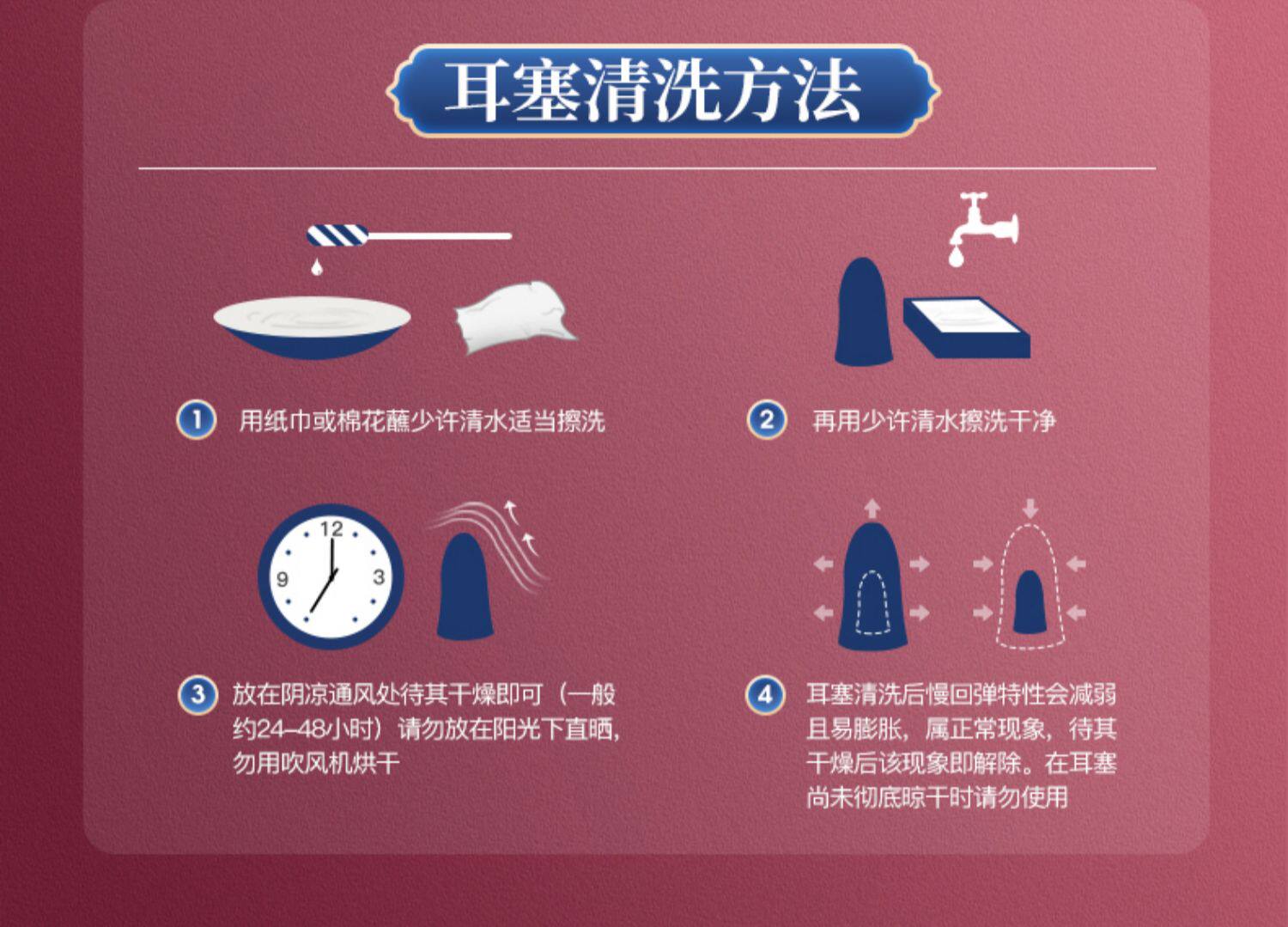 耳塞清洗方法

1 用纸巾或棉花蘸少许清水适当擦洗

2 再用少许清水擦洗干净

12
9
3

3 放在阴凉通风处待其干燥即可（一般约24–48小时）请勿放在阳光下直晒，勿用吹风机烘干

4 耳塞清洗后慢回弹特性会减弱且易膨胀，属正常现象，待其干燥后该现象即解除。在耳塞尚未彻底晾干时请勿使用