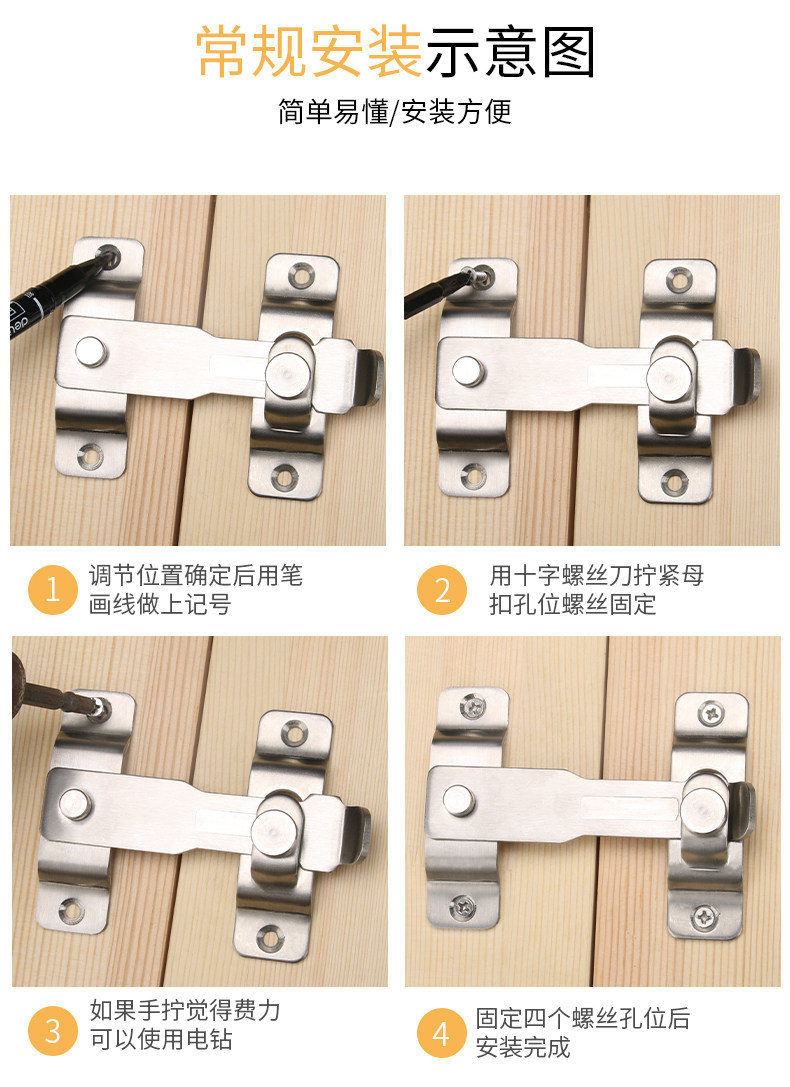 常规安装示意图

简单易懂/安装方便

1 调节位置确定后用笔画线做上记号

2 用十字螺丝刀拧紧母扣孔位螺丝固定

3 如果手拧觉得费力可以使用电钻

4 固定四个螺丝孔位后安装完成