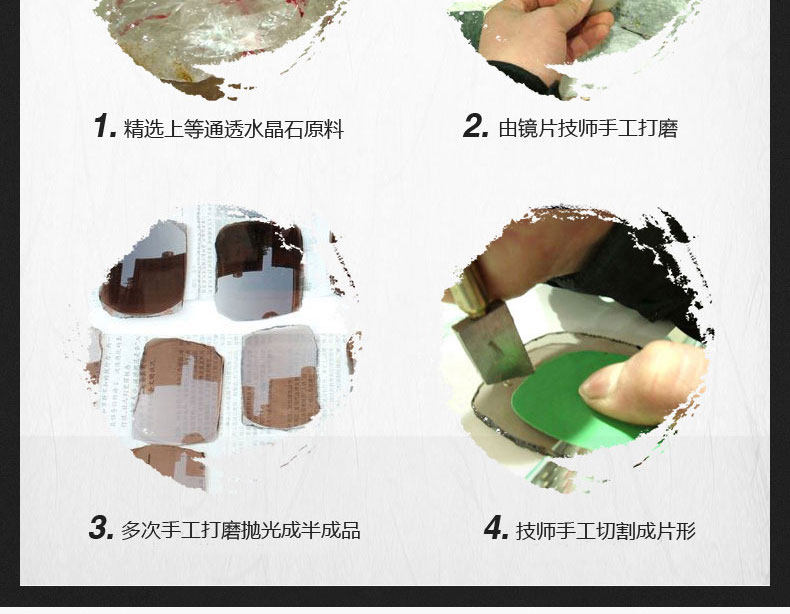 1. 精选上等通透水晶石原料

2. 由镜片技师手工打磨

3. 多次手工打磨抛光成半成品

4. 技师手工切割成片形