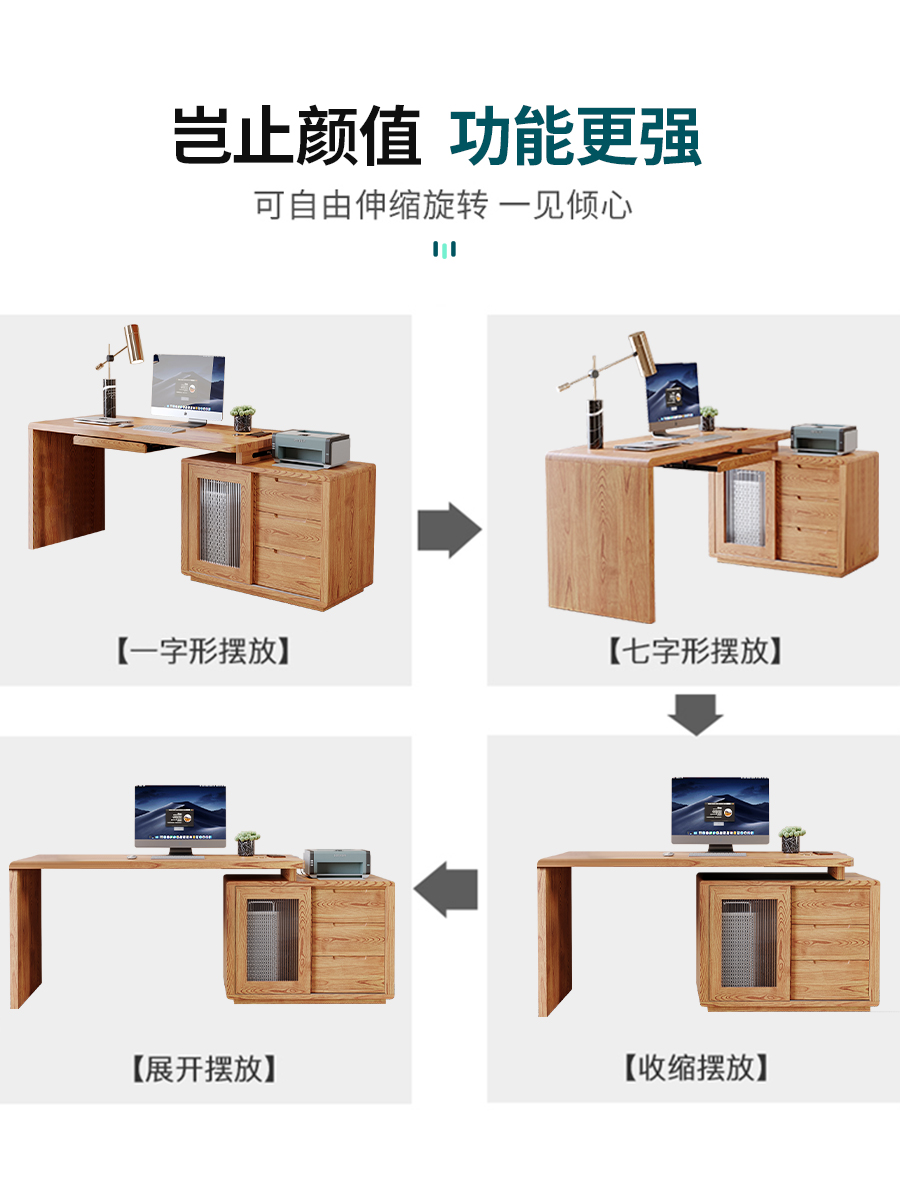 岂止颜值 功能更强

可自由伸缩旋转 一见倾心

【一字形摆放】

【七字形摆放】

【展开摆放】

【收缩摆放】