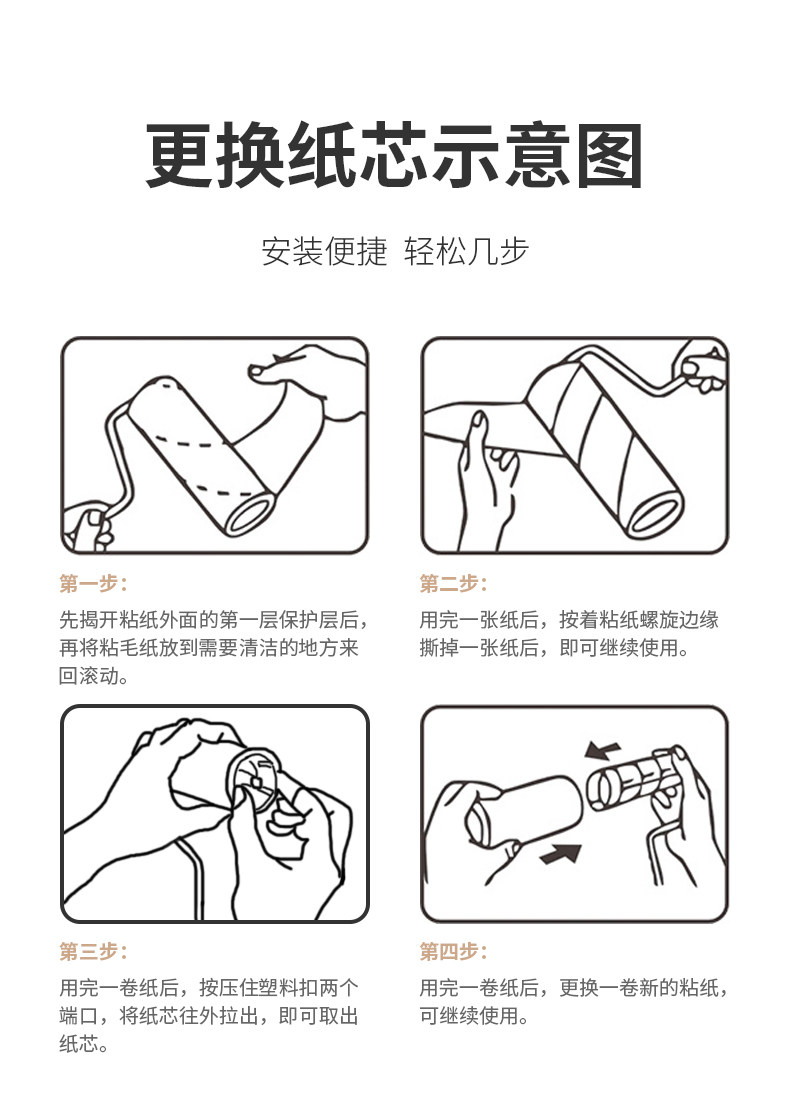 更换纸芯示意图

安装便捷 轻松几步

第一步：

先揭开粘纸外面的第一层保护层后，再将粘毛纸放到需要清洁的地方来回滚动。

第二步：

用完一张纸后，按着粘纸螺旋边缘撕掉一张纸后，即可继续使用。

第三步：

用完一卷纸后，按压住塑料扣两个端口，将纸芯往外拉出，即可取出纸芯。

第四步：

用完一卷纸后，更换一卷新的粘纸，可继续使用。