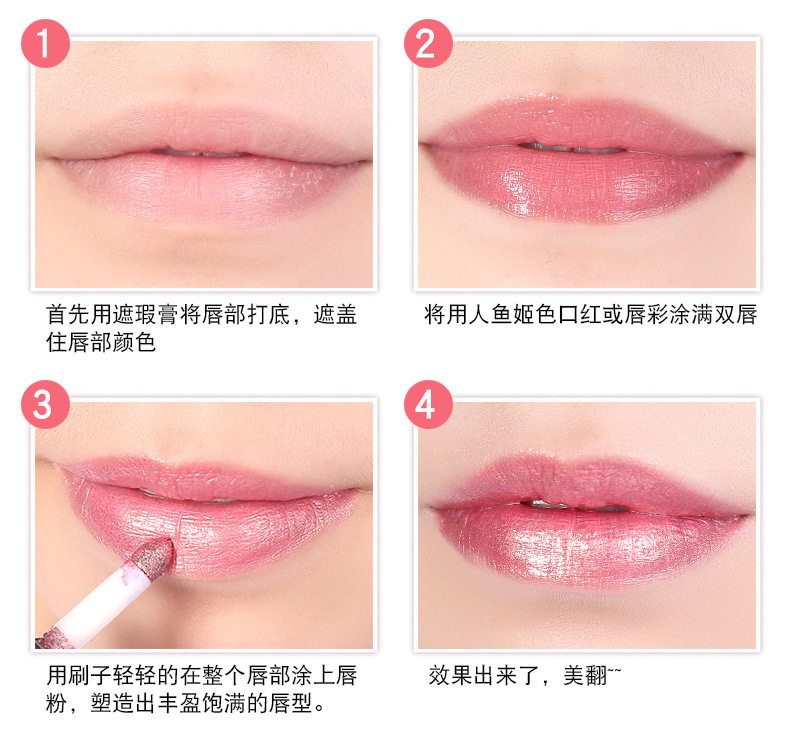 1

首先用遮瑕膏将唇部打底，遮盖住唇部颜色

2

将用人鱼姬色口红或唇彩涂满双唇

3

用刷子轻轻的在整个唇部涂上唇粉，塑造出丰盈饱满的唇型。

4

效果出来了，美翻~~