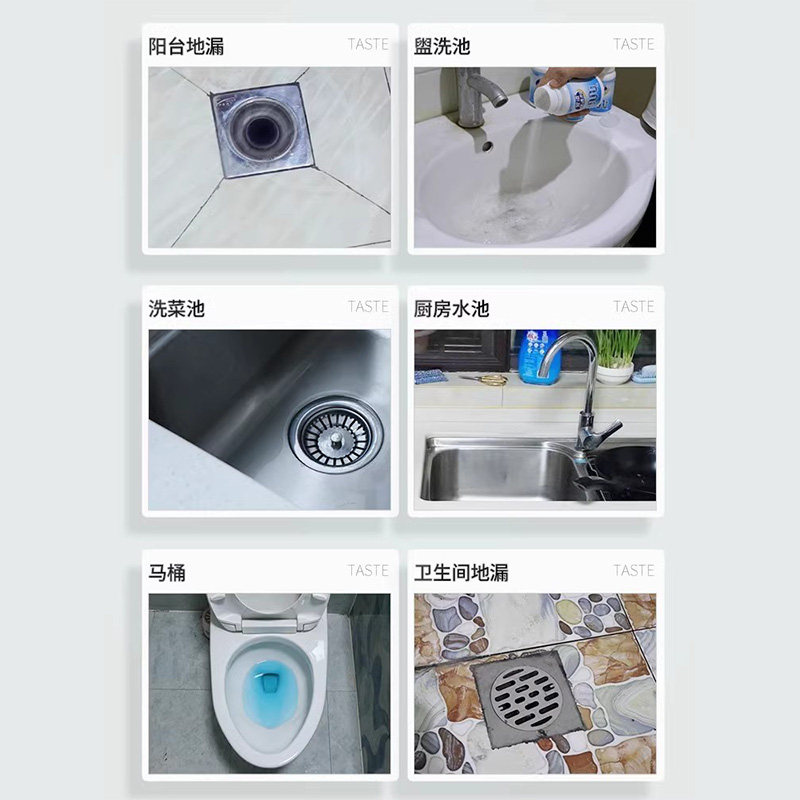 阳台地漏
TASTE

盥洗池
TASTE

洗菜池
TASTE

厨房水池
TASTE

马桶
TASTE

卫生间地漏
TASTE