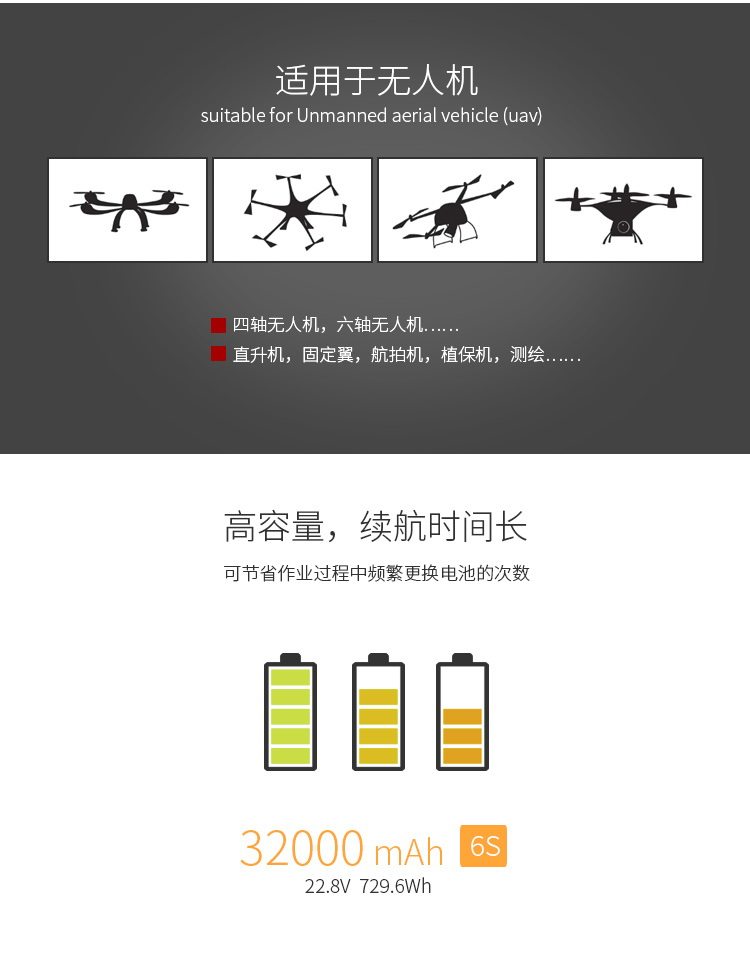 适用于无人机
suitable for Unmanned aerial vehicle (uav)

四轴无人机，六轴无人机……
直升机，固定翼，航拍机，植保机，测绘……

高容量，续航时间长
可节省作业过程中频繁更换电池的次数

32000 mAh 6S
22.8V 729.6Wh