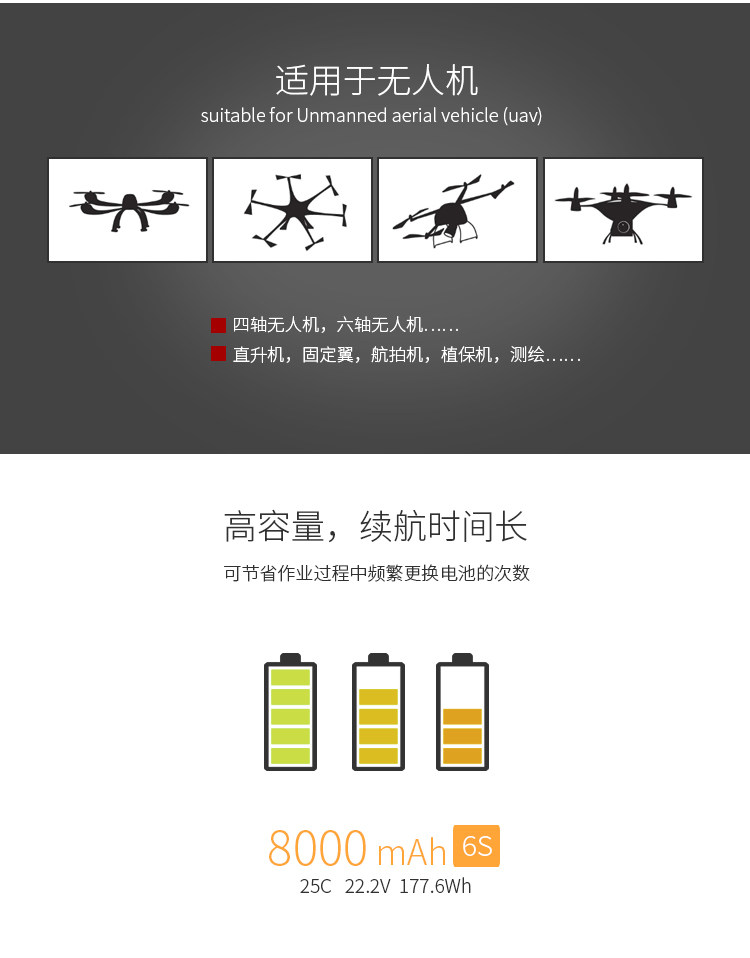 适用于无人机
suitable for Unmanned aerial vehicle (uav)

四轴无人机，六轴无人机……
直升机，固定翼，航拍机，植保机，测绘……

高容量，续航时间长
可节省作业过程中频繁更换电池的次数

8000 mAh 6S
25C 22.2V 177.6Wh