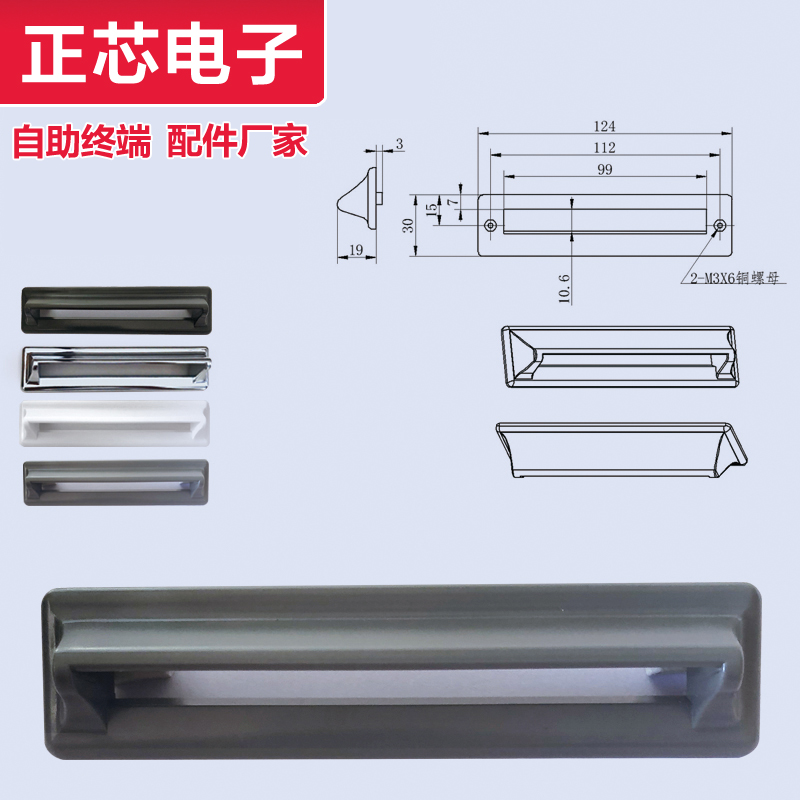 正芯电子

自助终端 配件厂家

3

19

124

112

99

30

15

7

10.6

2-M3X6铜螺母