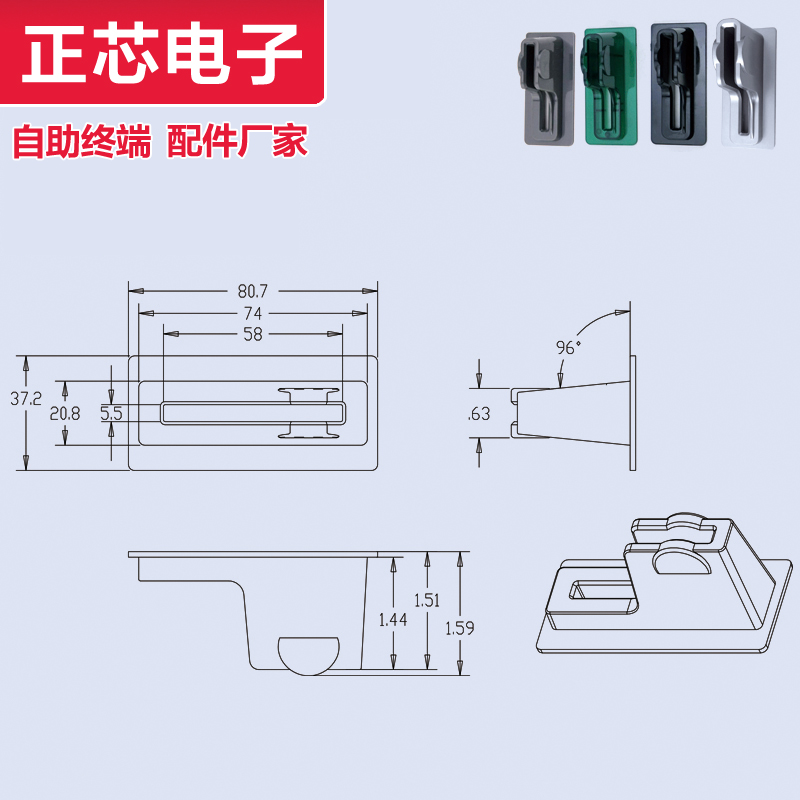 正芯电子

自助终端 配件厂家

80.7
74
58
37.2
20.8
5.5
96°
.63
1.44
1.51
1.59