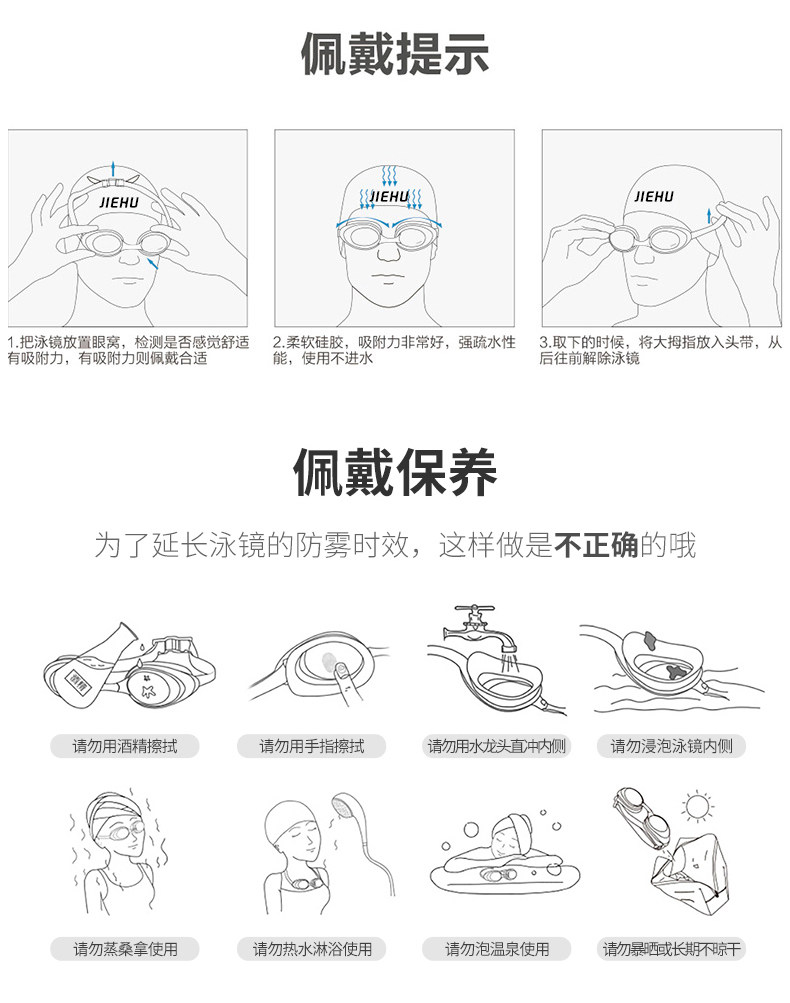 佩戴提示

JIEHU

1.把泳镜放置眼窝，检测是否感觉舒适有吸附力，有吸附力则佩戴合适

JIEHU

2.柔软硅胶，吸附力非常好，强疏水性能，使用不进水

JIEHU

3.取下的时候，将大拇指放入头带，从后往前解除泳镜

佩戴保养

为了延长泳镜的防雾时效，这样做是不正确的哦

酒精

请勿用酒精擦拭

请勿用手指擦拭

请勿用水龙头直冲内侧

请勿浸泡泳镜内侧

请勿蒸桑拿使用

请勿热水淋浴使用

请勿泡温泉使用

请勿暴晒或长期不晾干