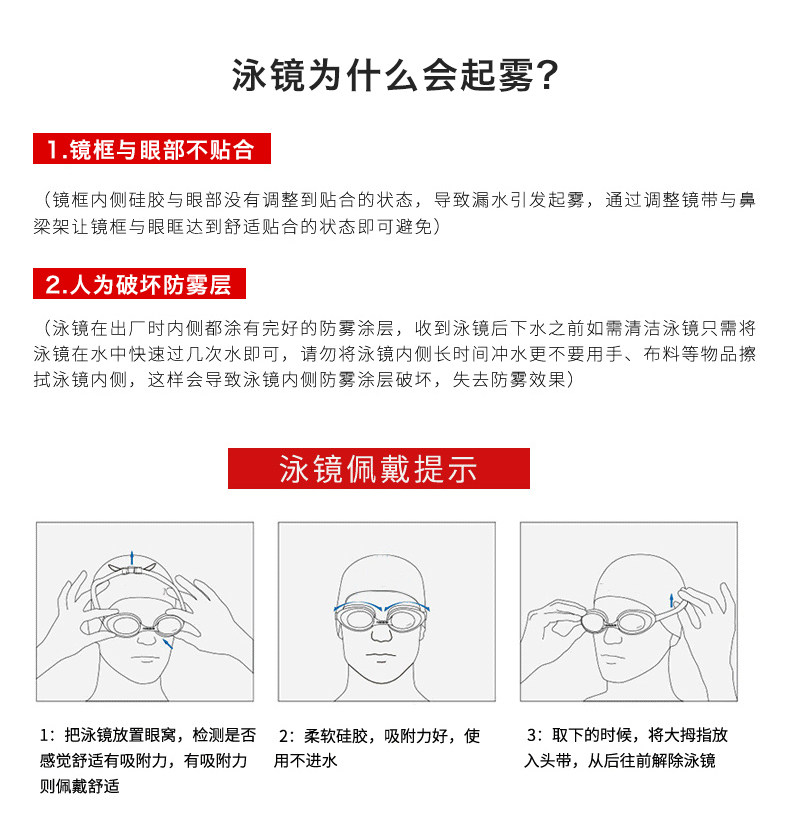 泳镜为什么会起雾?

1.镜框与眼部不贴合

（镜框内侧硅胶与眼部没有调整到贴合的状态，导致漏水引发起雾，通过调整镜带与鼻梁架让镜框与眼眶达到舒适贴合的状态即可避免）

2.人为破坏防雾层

（泳镜在出厂时内侧都涂有完好的防雾涂层，收到泳镜后下水之前如需清洁泳镜只需将泳镜在水中快速过几次水即可，请勿将泳镜内侧长时间冲水更不要用手、布料等物品擦拭泳镜内侧，这样会导致泳镜内侧防雾涂层破坏，失去防雾效果）

泳镜佩戴提示

1：把泳镜放置眼窝，检测是否感觉舒适有吸附力，有吸附力则佩戴舒适

2：柔软硅胶，吸附力好，使用不进水

3：取下的时候，将大拇指放入头带，从后往前解除泳镜