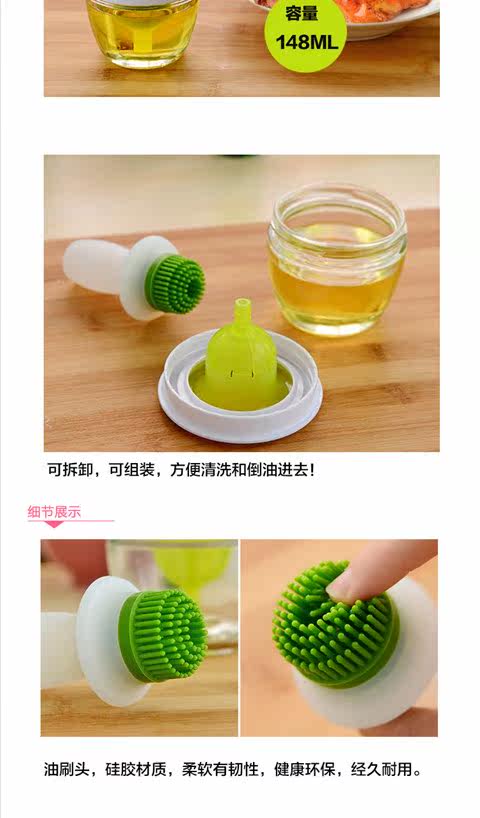 容量
148ML

可拆卸，可组装，方便清洗和倒油进去！

细节展示

油刷头，硅胶材质，柔软有韧性，健康环保，经久耐用。