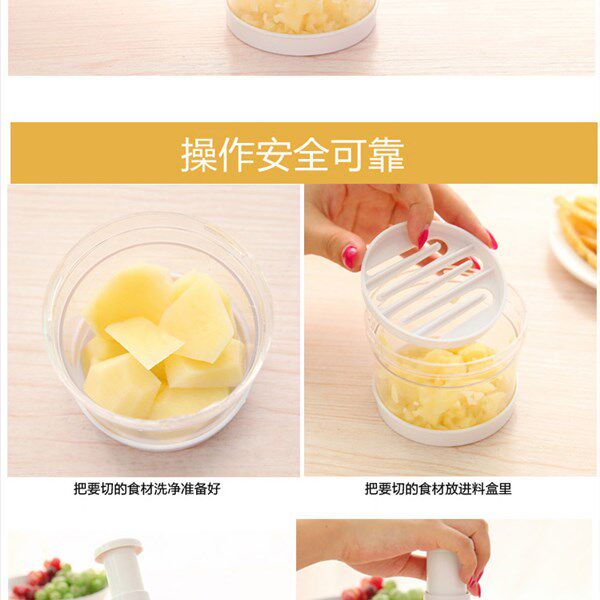 操作安全可靠

把要切的食材洗净准备好

把要切的食材放进料盒里