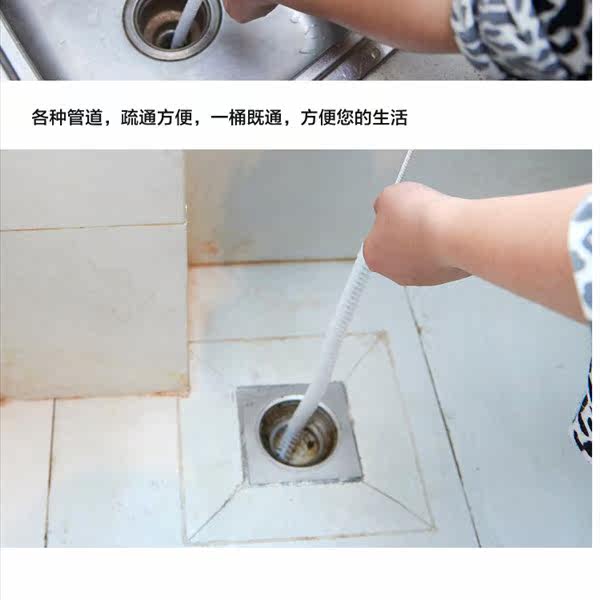 各种管道，疏通方便，一桶既通，方便您的生活