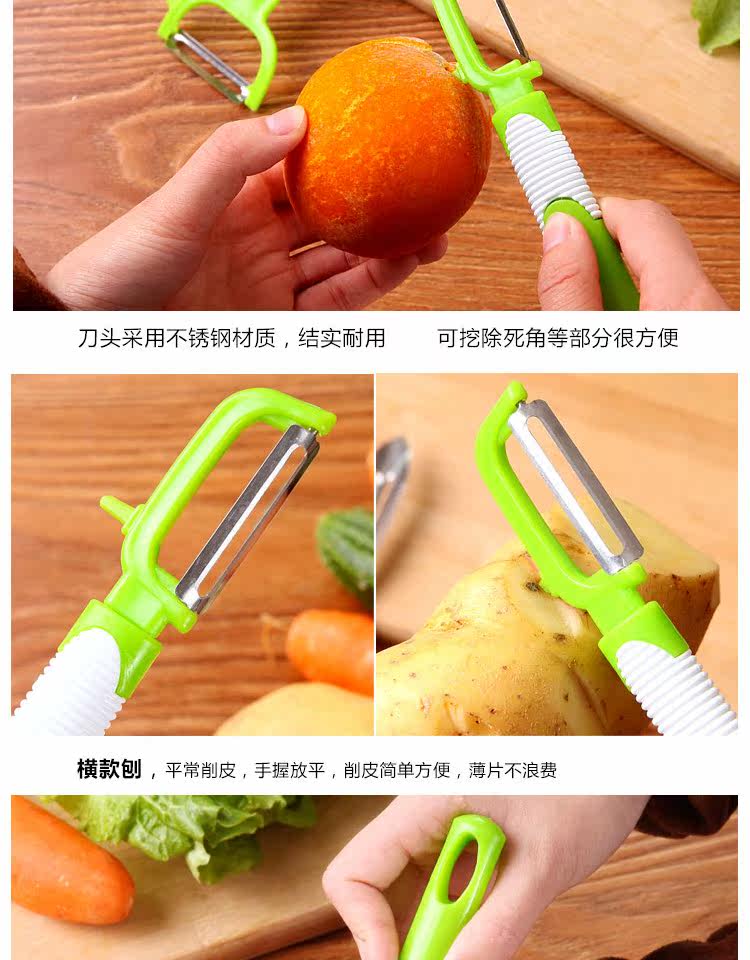 刀头采用不锈钢材质，结实耐用　　可挖除死角等部分很方便

横款刨，平常削皮，手握放平，削皮简单方便，薄片不浪费