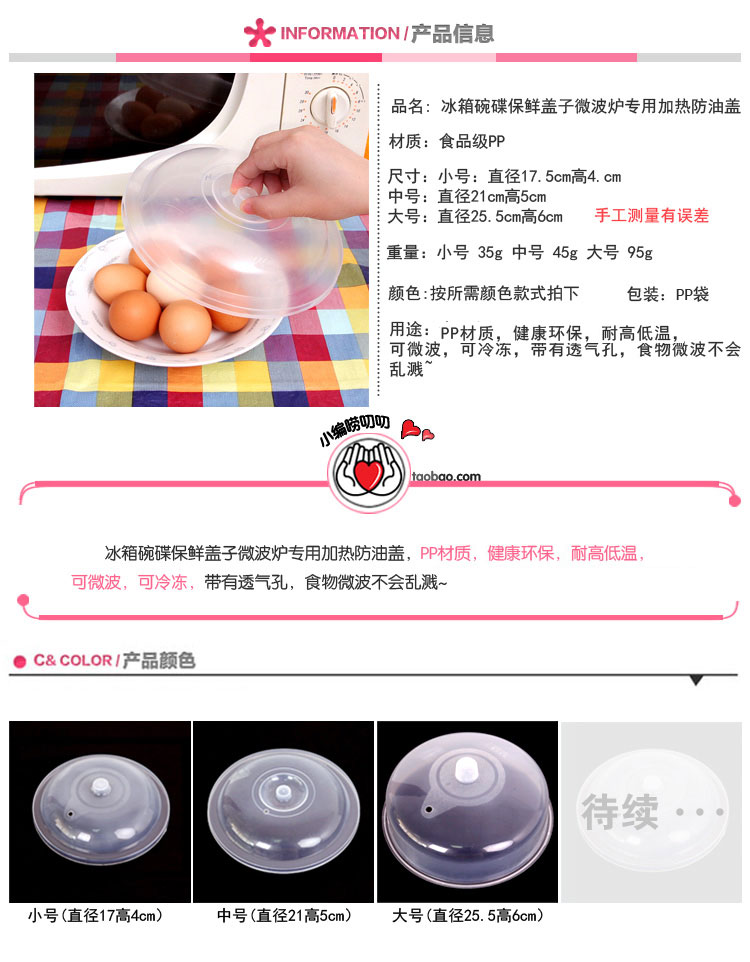 INFORMATION / 产品信息

品名：冰箱碗碟保鲜盖子微波炉专用加热防油盖

材质：食品级PP

尺寸：小号：直径17.5cm高4.cm
中号：直径21cm高5cm
大号：直径25.5cm高6cm 手工测量有误差

重量：小号 35g 中号 45g 大号 95g

颜色：按所需颜色款式拍下 包装：PP袋

用途：PP材质，健康环保，耐高低温，可微波，可冷冻，带有透气孔，食物微波不会乱溅~

小编唠叨叨

taobao.com

冰箱碗碟保鲜盖子微波炉专用加热防油盖，PP材质，健康环保，耐高低温，可微波，可冷冻，带有透气孔，食物微波不会乱溅~

C& COLOR / 产品颜色

待续…

小号（直径17高4cm）

中号（直径21高5cm）

大号（直径25.5高6cm）