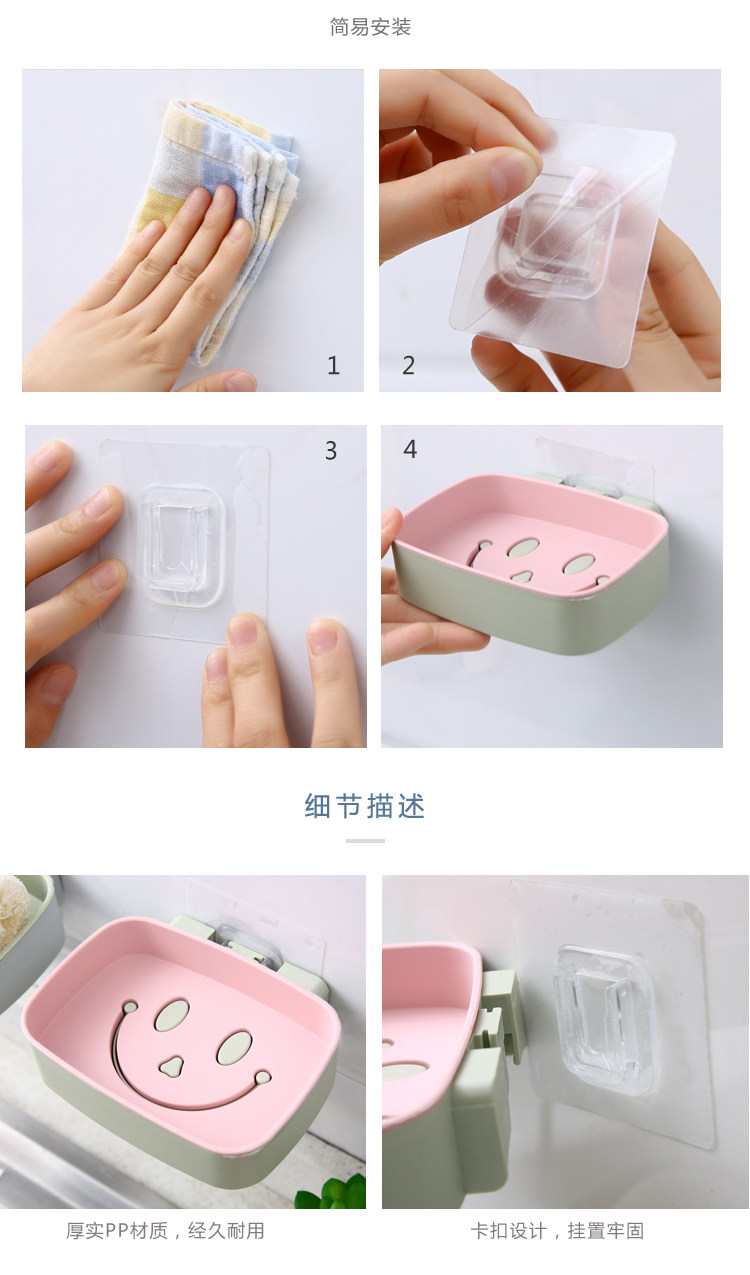 简易安装

1

2

3

4

细节描述

厚实PP材质，经久耐用

卡扣设计，挂置牢固