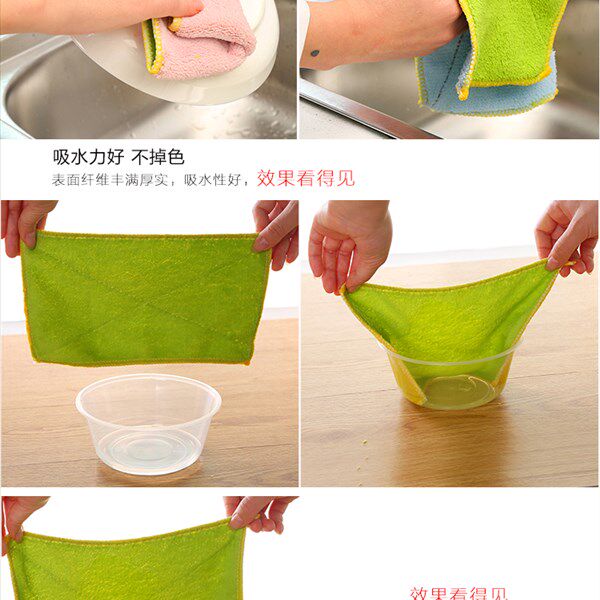 吸水力好 不掉色
表面纤维丰满厚实，吸水性好，效果看得见

效果看得见