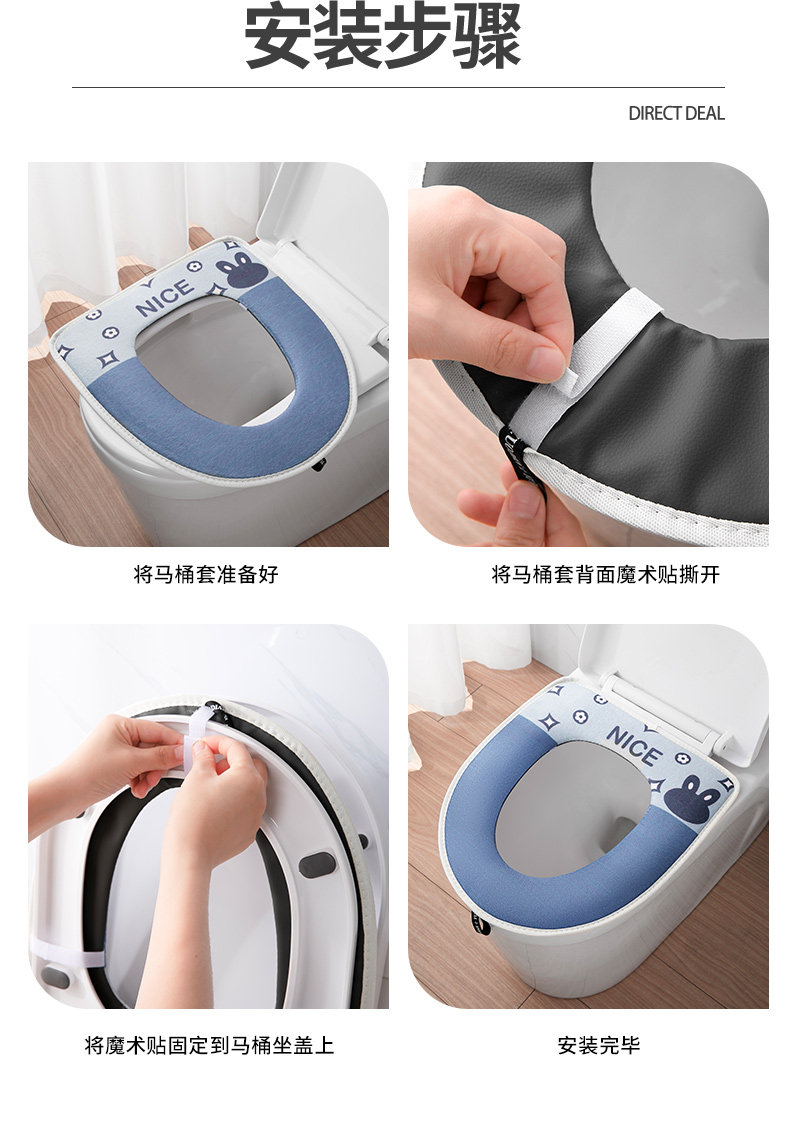 安装步骤

DIRECT DEAL

NICE

将马桶套准备好

将马桶套背面魔术贴撕开

将魔术贴固定到马桶坐盖上

NICE

安装完毕