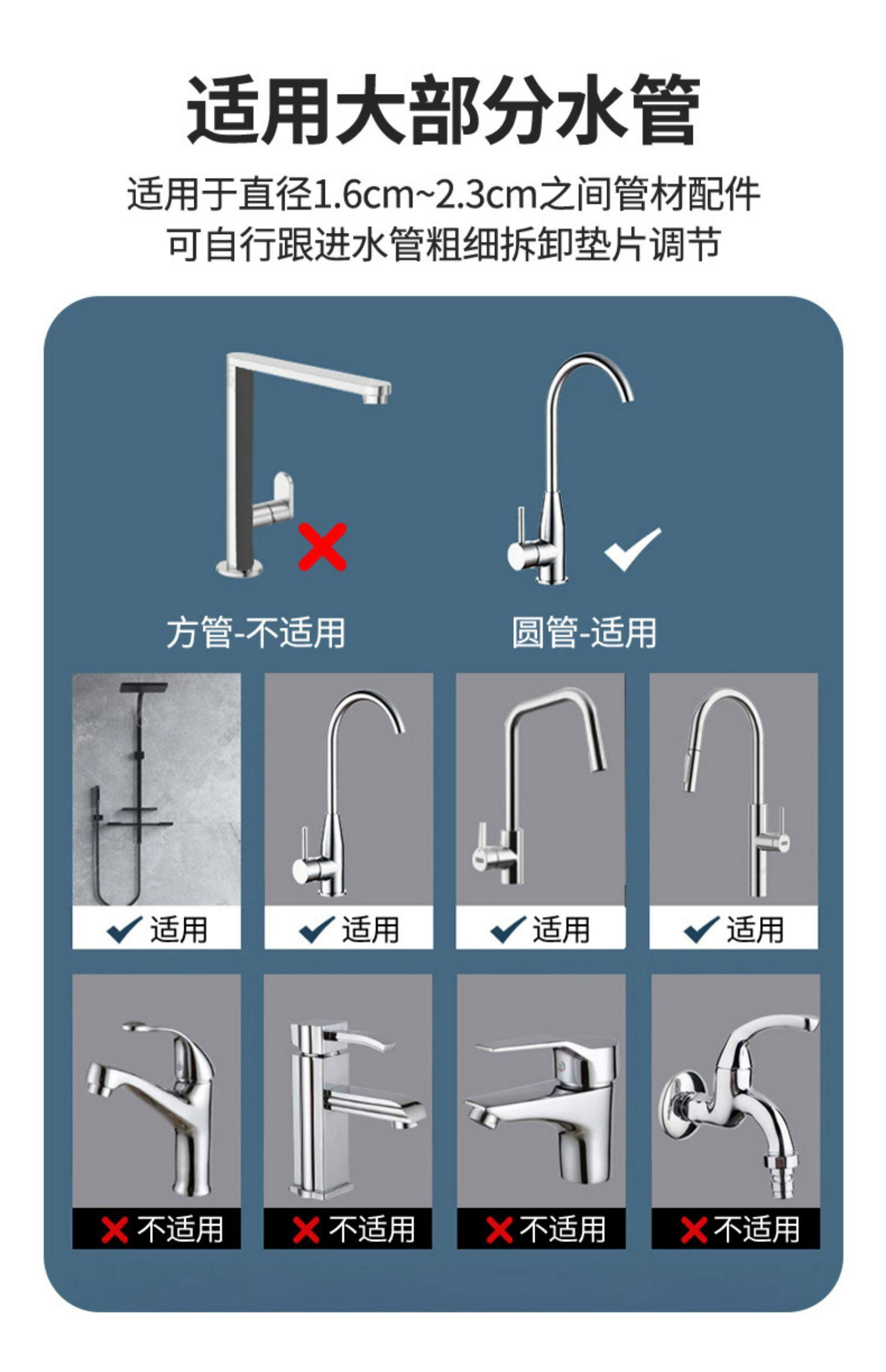 适用大部分水管

适用于直径1.6cm~2.3cm之间管材配件
可自行跟进水管粗细拆卸垫片调节

方管-不适用

圆管-适用

适用

适用

适用

适用

不适用

不适用

不适用

不适用