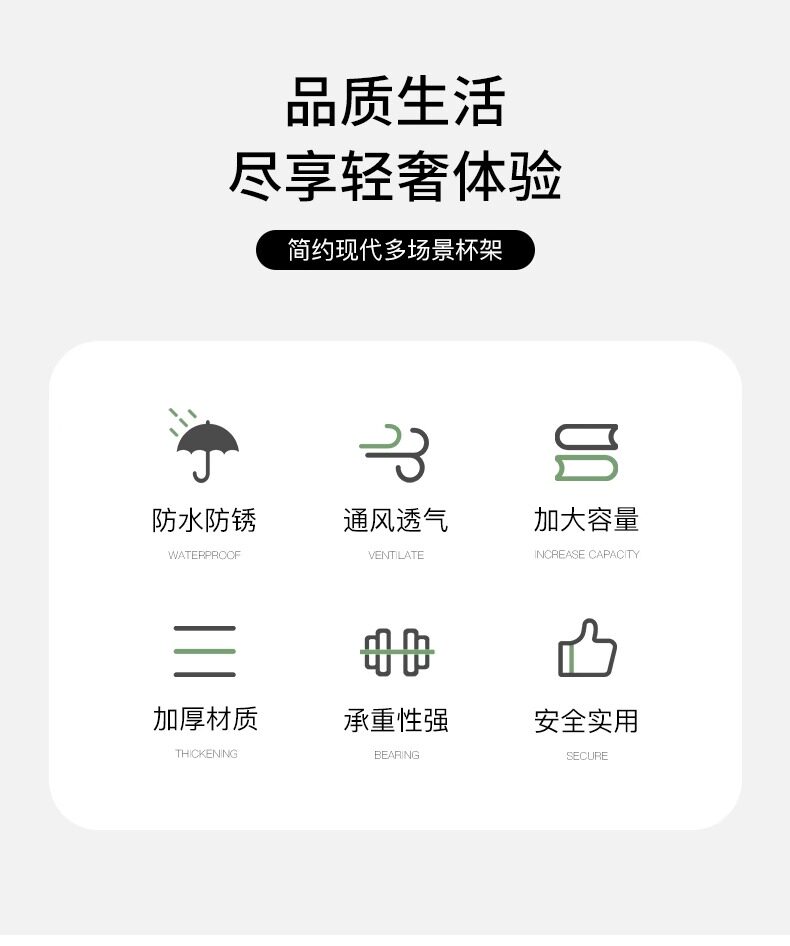 品质生活
尽享轻奢体验

简约现代多场景杯架

防水防锈
WATERPROOF

通风透气
VENTILATE

加大容量
INCREASE CAPACITY

加厚材质
THICKENING

承重性强
BEARING

安全实用
SECURE