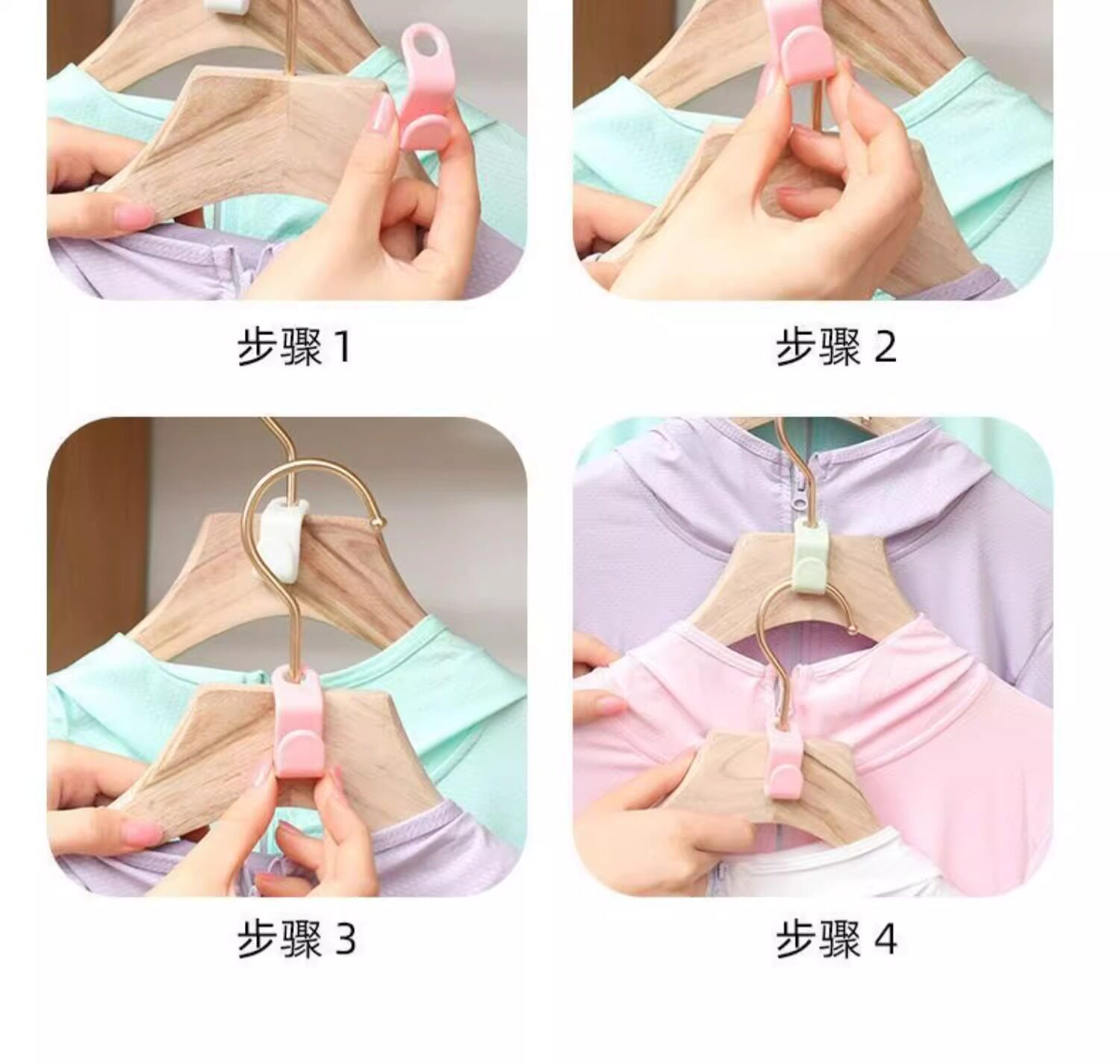 步骤 1

步骤 2

步骤 3

步骤 4