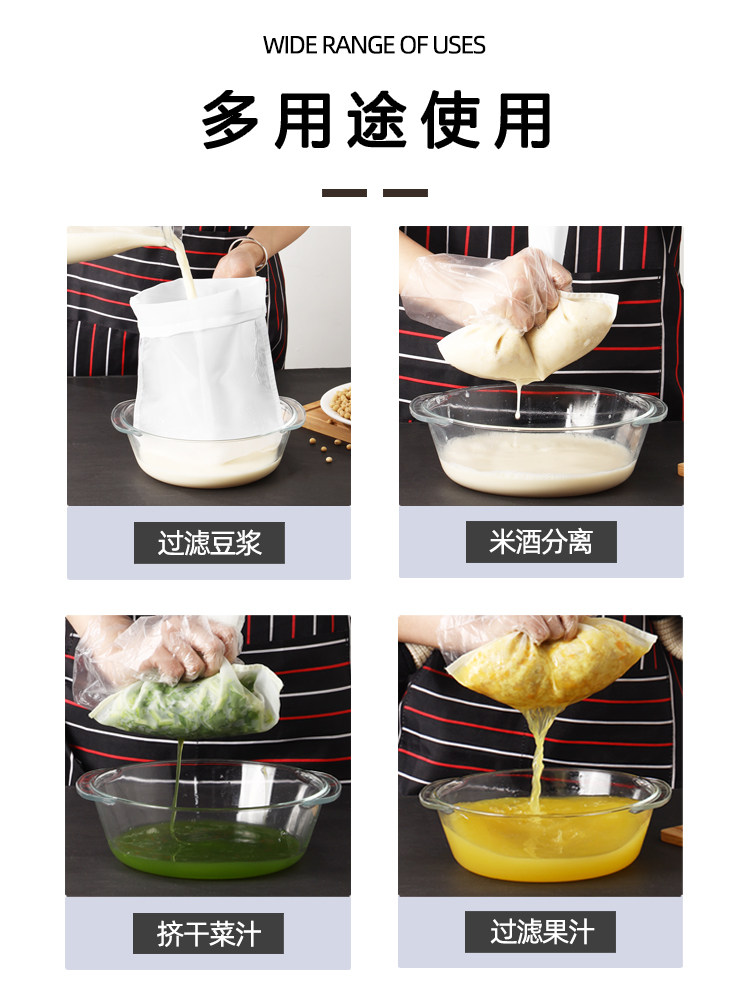 WIDE RANGE OF USES

多用途使用

过滤豆浆

米酒分离

挤干菜汁

过滤果汁