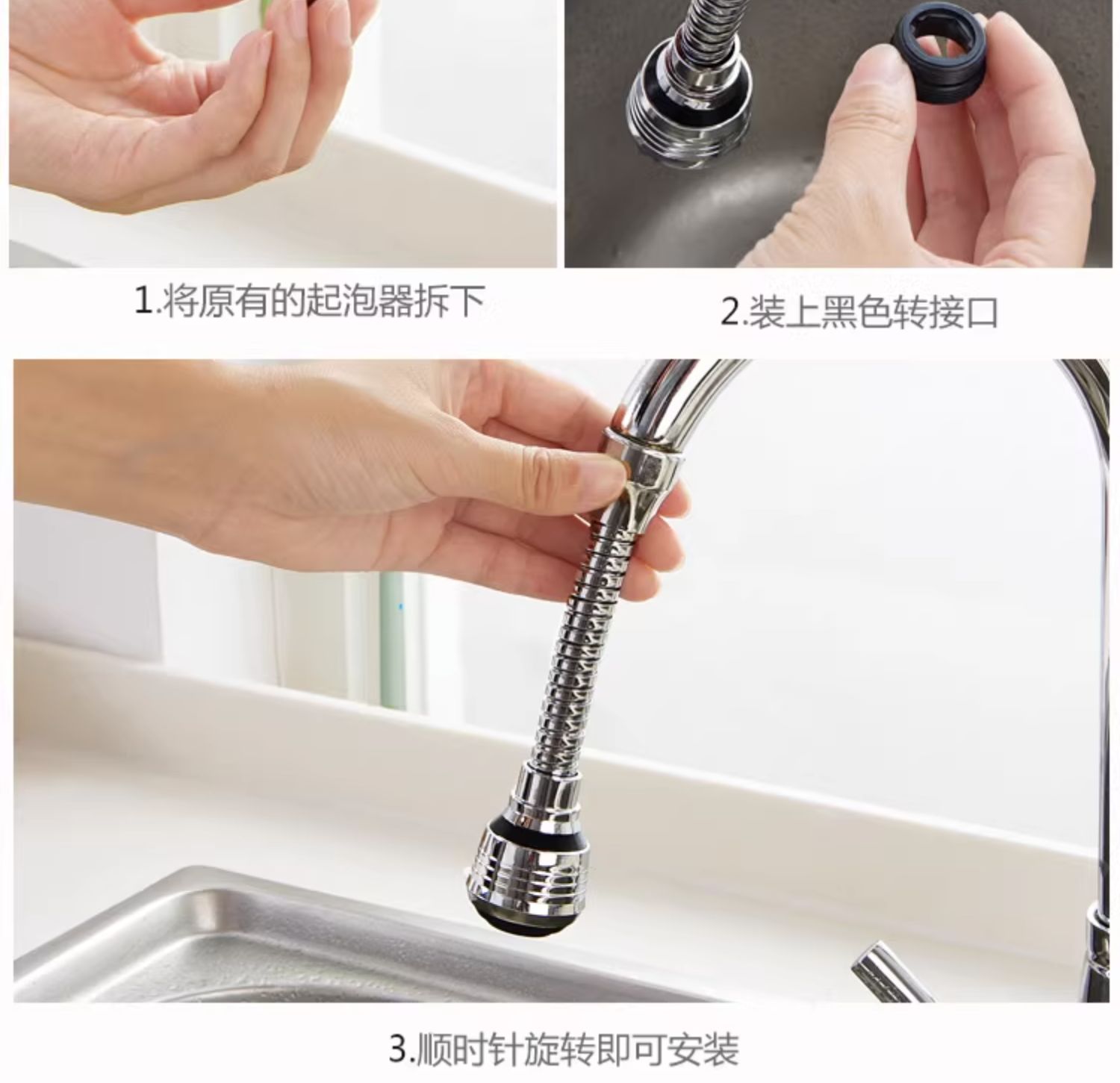 1.将原有的起泡器拆下

2.装上黑色转接口

3.顺时针旋转即可安装