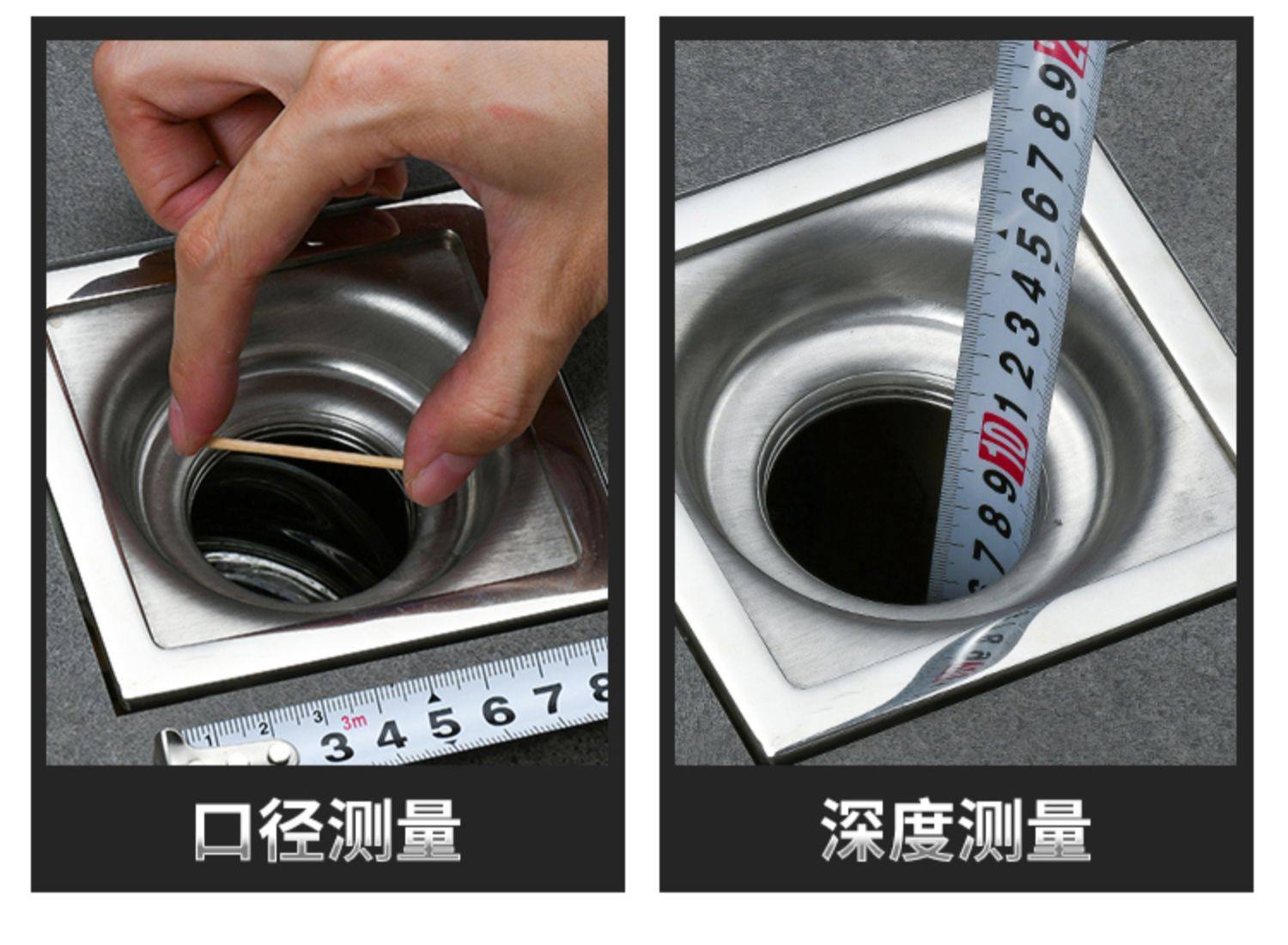 1 2 3 3m 3 4 5 6 7 8

口径测量

7 8 9 10 1 2 3 4 5 6 7 8 9

深度测量