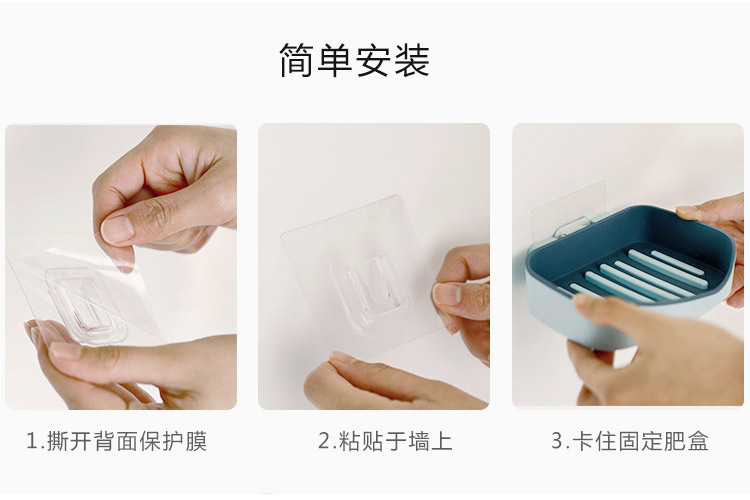 简单安装

1.撕开背面保护膜

2.粘贴于墙上

3.卡住固定肥盒