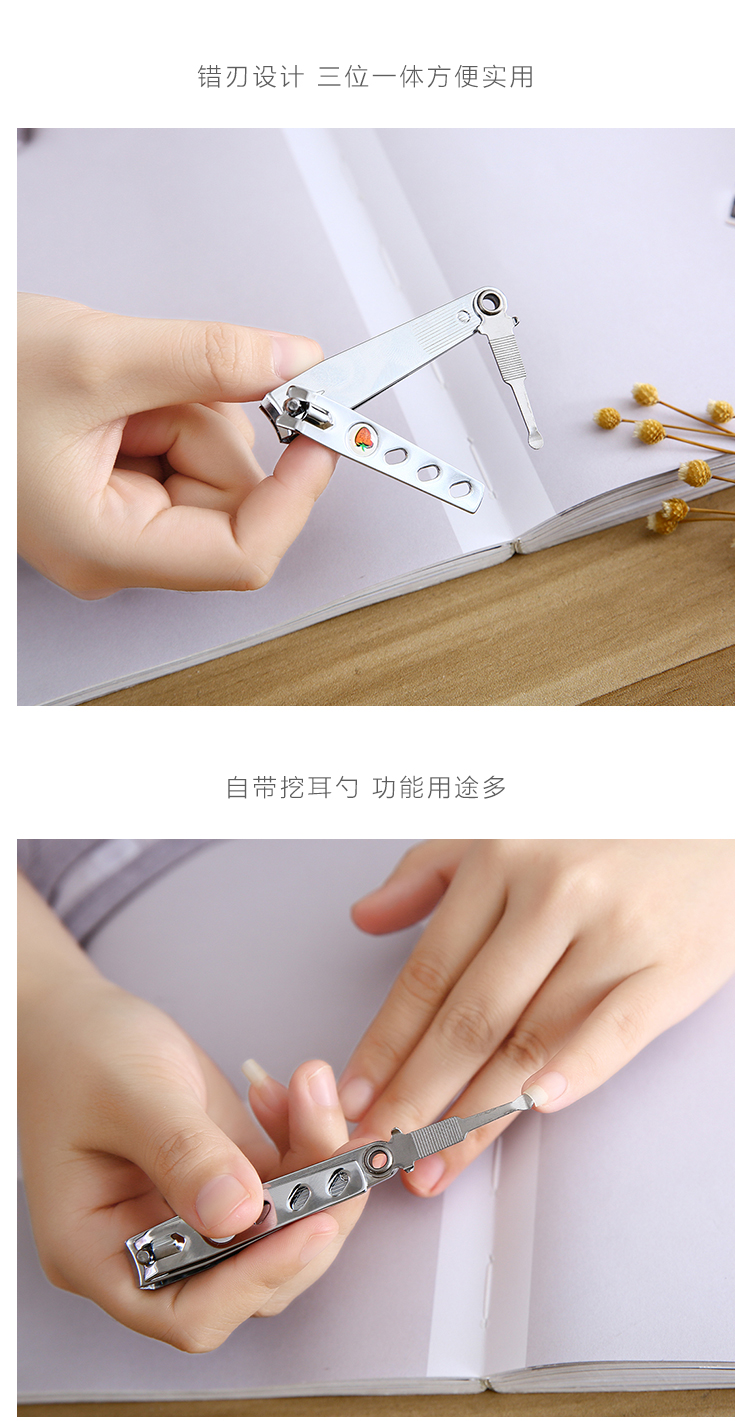 错刃设计 三位一体方便实用

自带挖耳勺 功能用途多