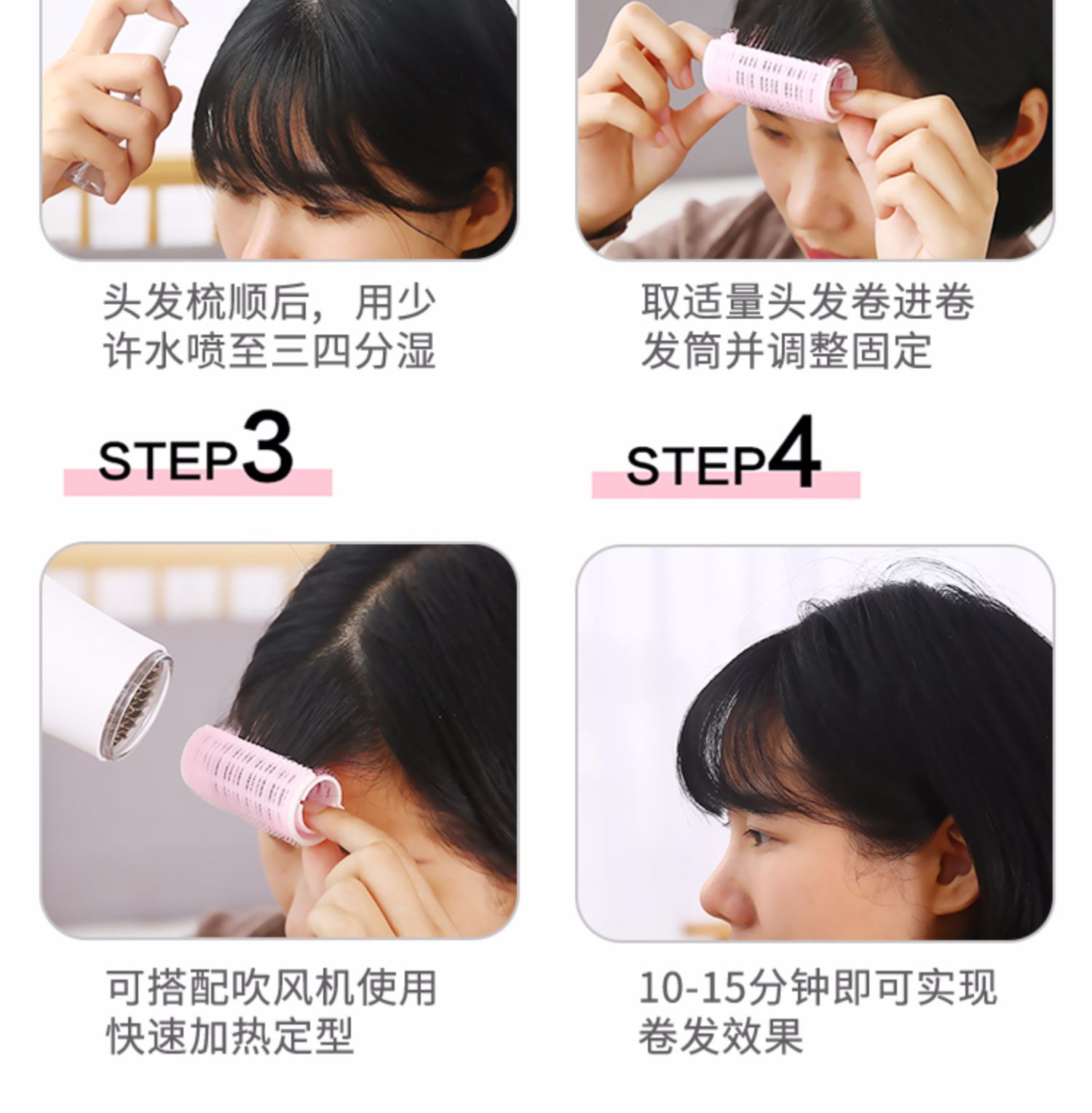 头发梳顺后，用少许水喷至三四分湿

取适量头发卷进卷发筒并调整固定

STEP3

STEP4

可搭配吹风机使用快速加热定型

10-15分钟即可实现卷发效果