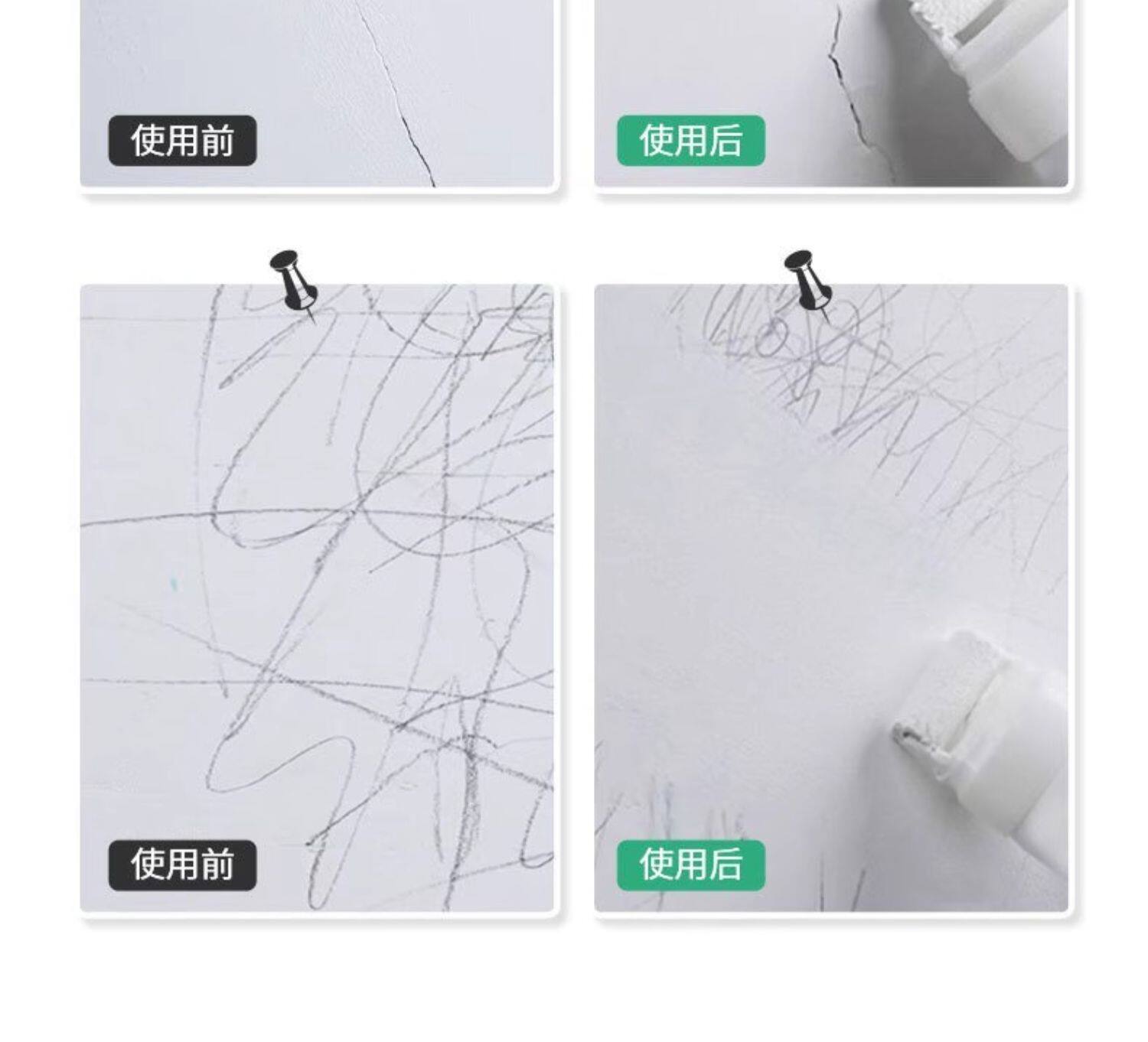 使用前

使用后

使用前

使用后