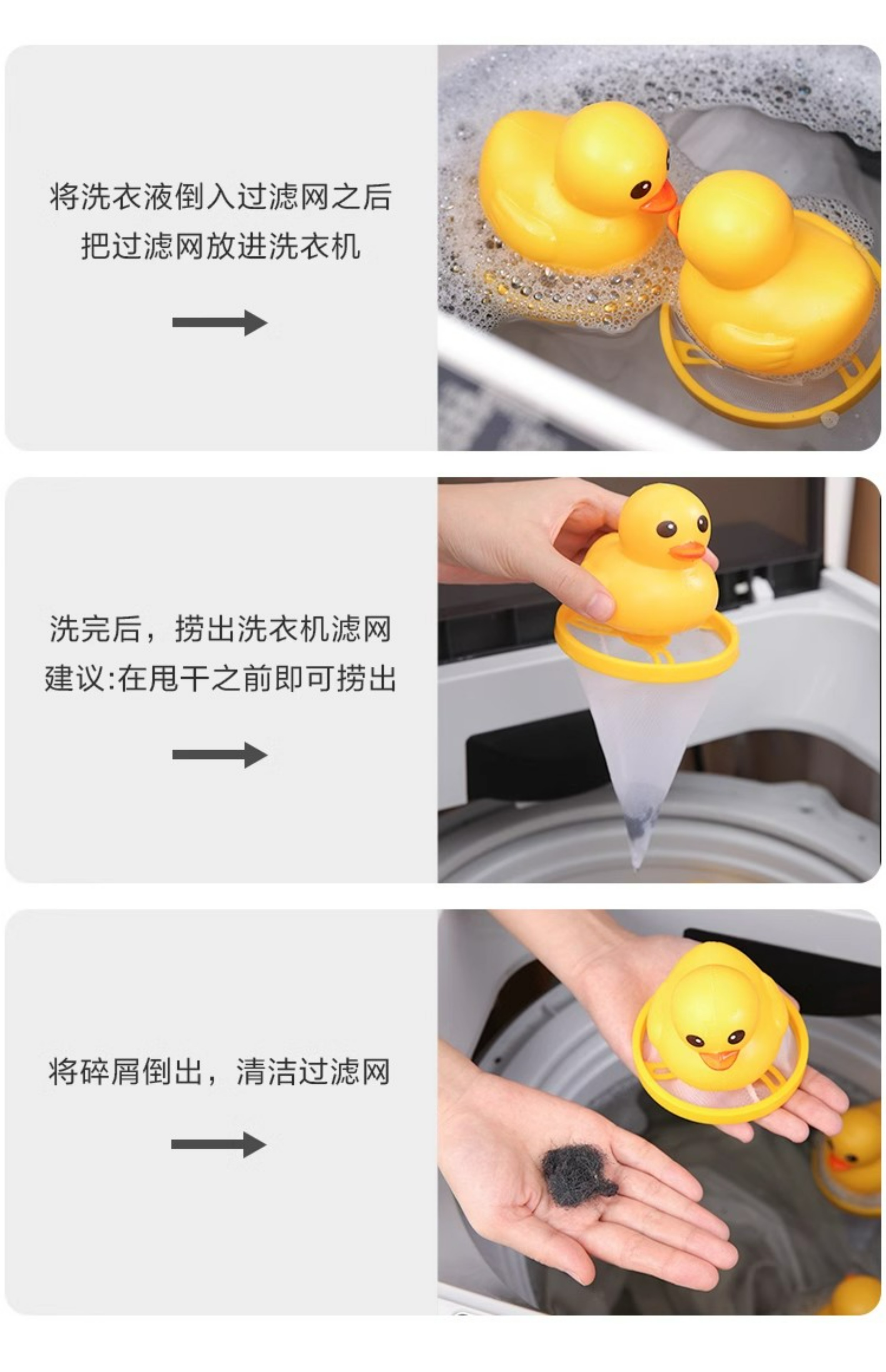 将洗衣液倒入过滤网之后
把过滤网放进洗衣机

洗完后，捞出洗衣机滤网
建议:在甩干之前即可捞出

将碎屑倒出，清洁过滤网