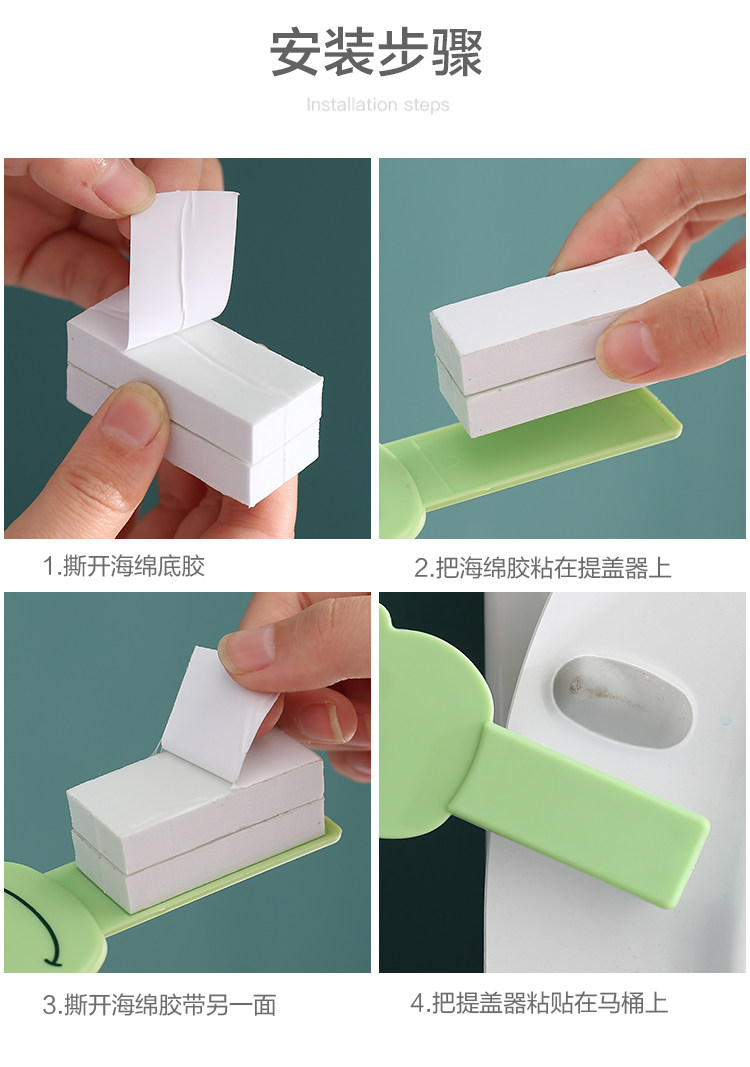 安装步骤

Installation steps

1.撕开海绵底胶

2.把海绵胶粘在提盖器上

3.撕开海绵胶带另一面

4.把提盖器粘贴在马桶上