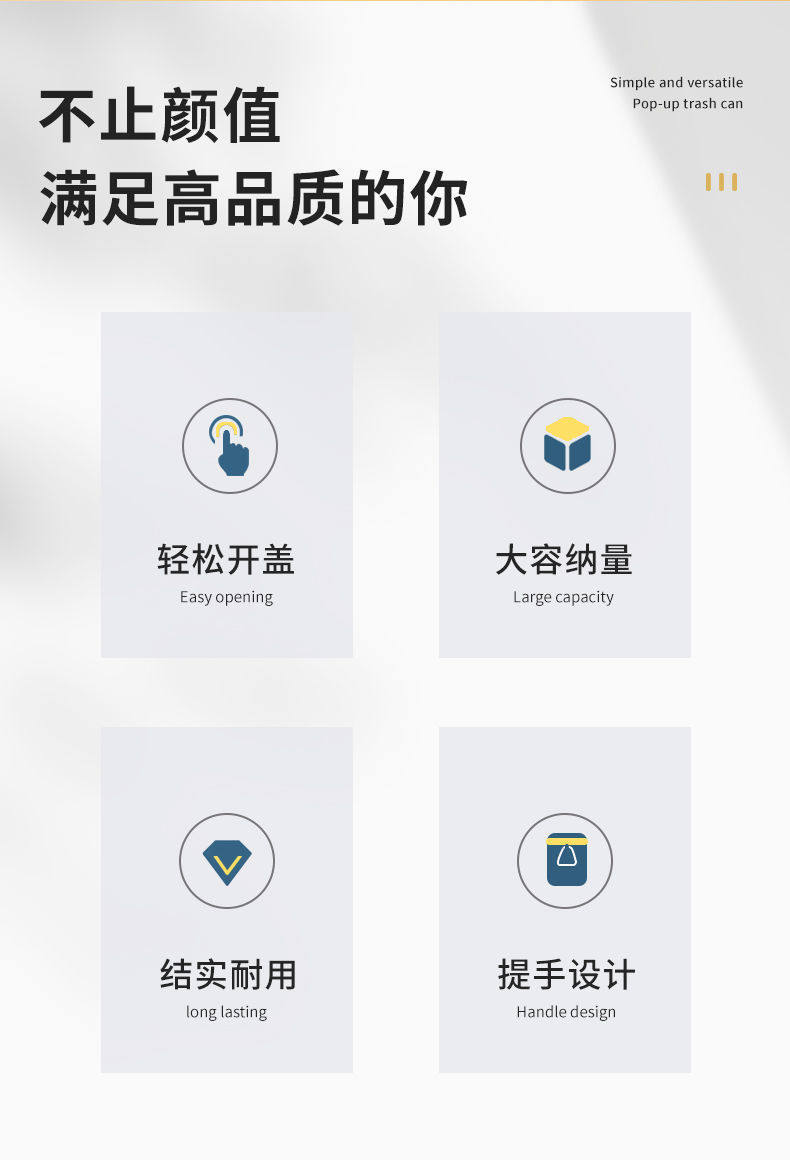 不止颜值
满足高品质的你

Simple and versatile
Pop-up trash can

轻松开盖
Easy opening

大容纳量
Large capacity

结实耐用
long lasting

提手设计
Handle design