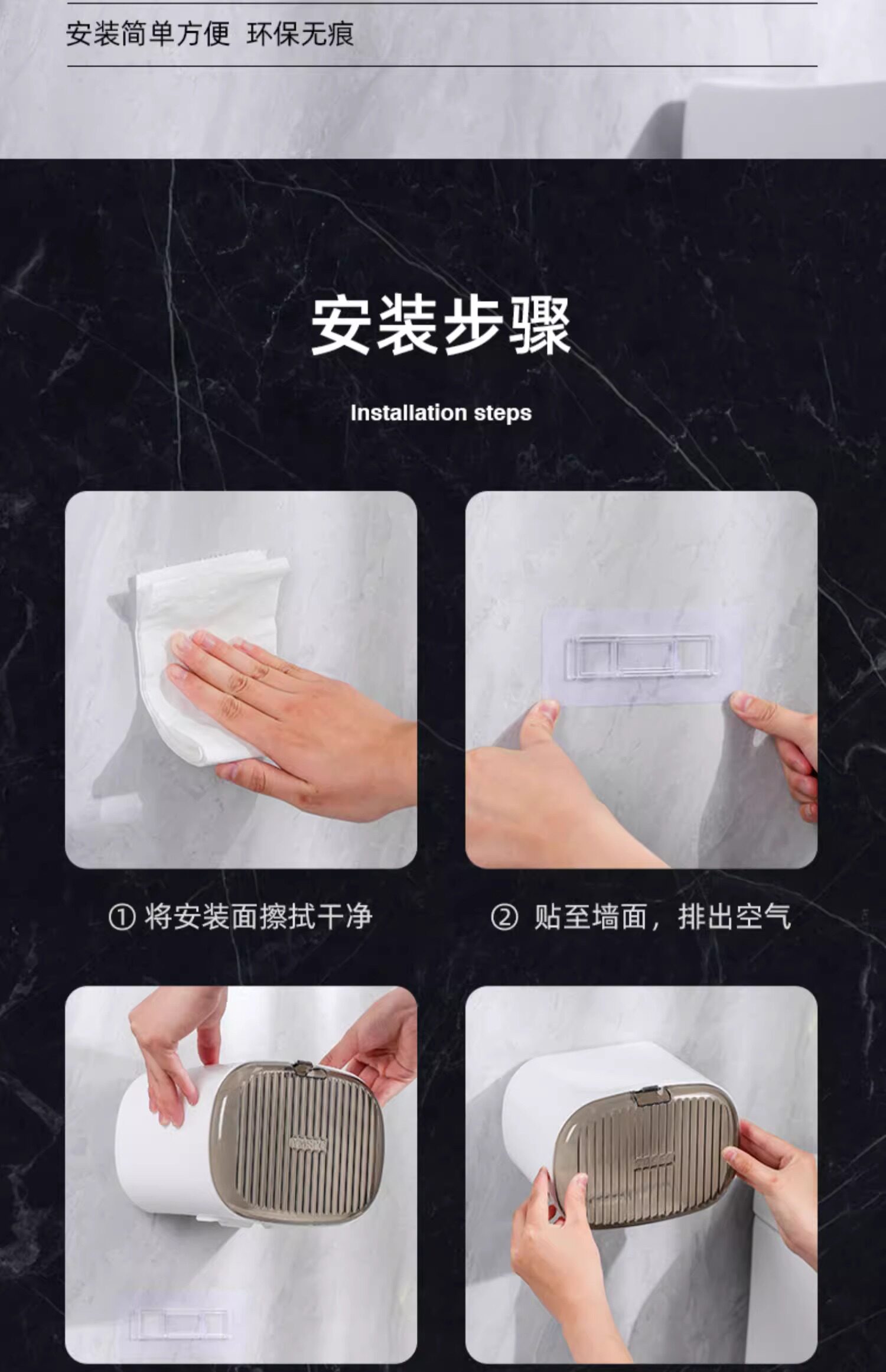 安装简单方便 环保无痕

安装步骤

Installation steps

① 将安装面擦拭干净

② 贴至墙面，排出空气