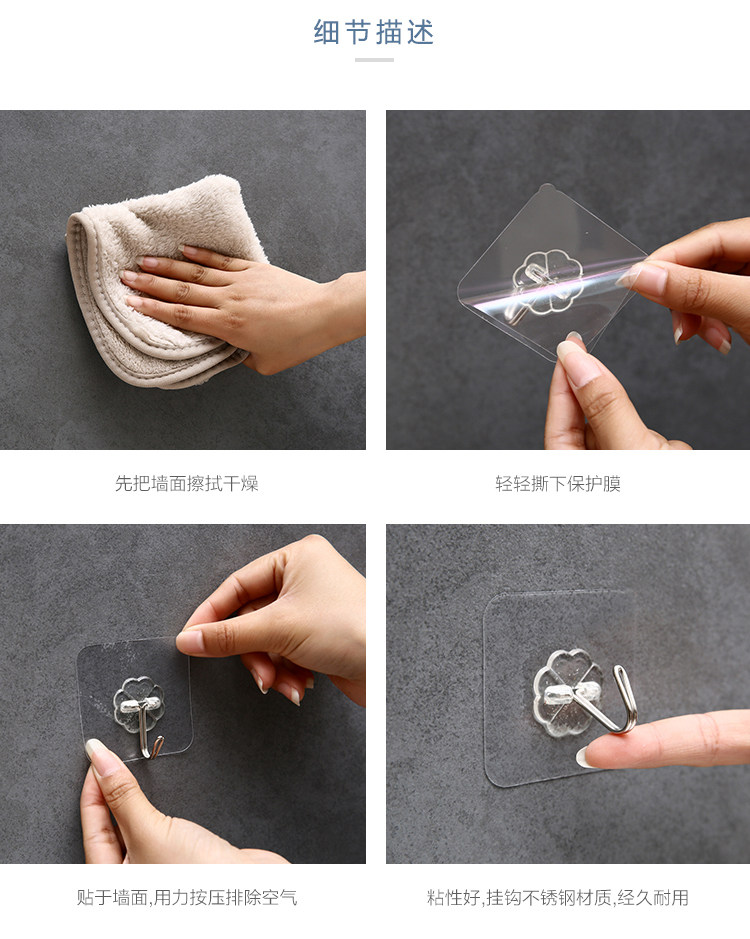 细节描述

先把墙面擦拭干燥

轻轻撕下保护膜

贴于墙面,用力按压排除空气

粘性好,挂钩不锈钢材质,经久耐用