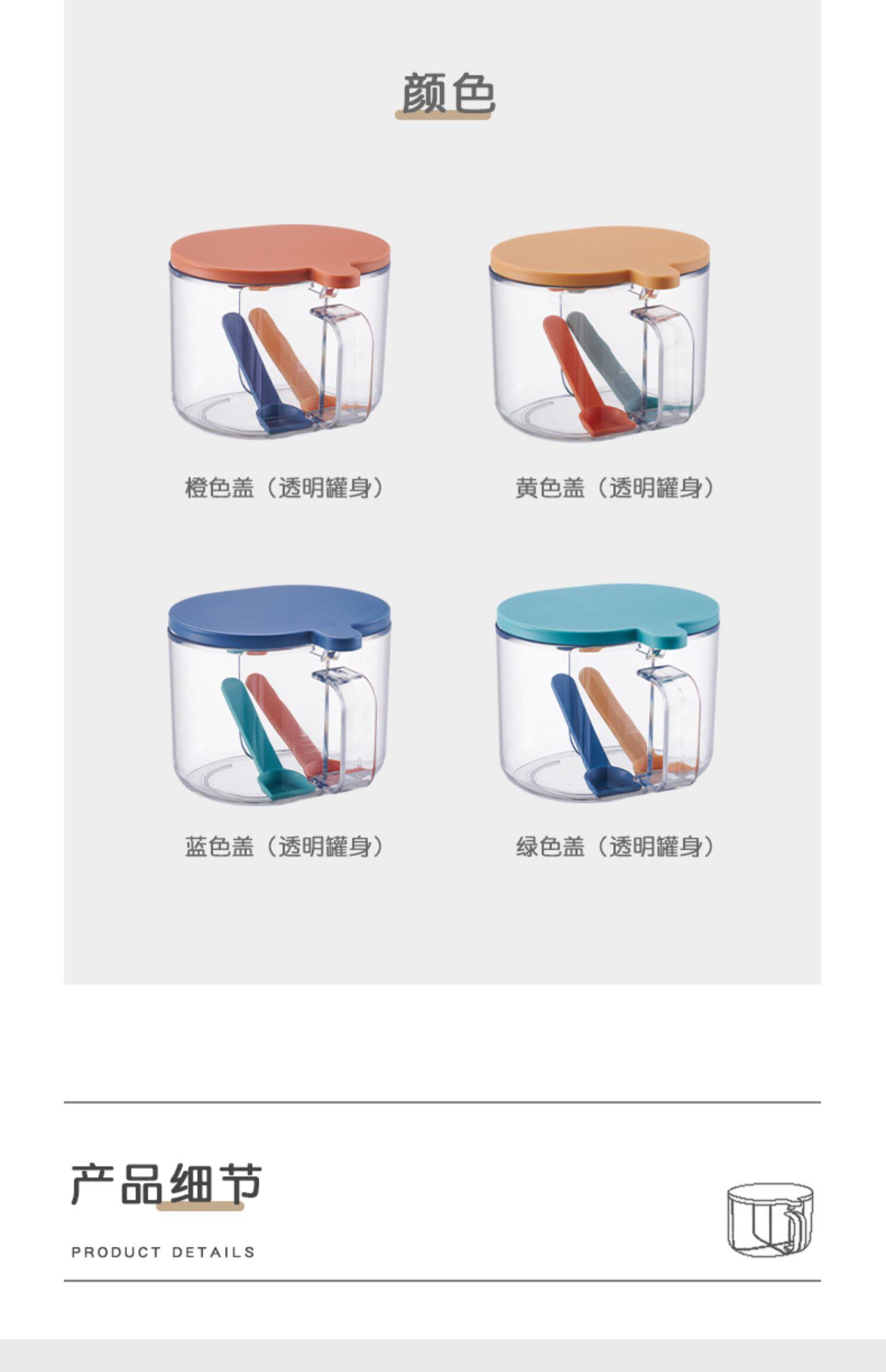 颜色

橙色盖（透明罐身）

黄色盖（透明罐身）

蓝色盖（透明罐身）

绿色盖（透明罐身）

产品细节

PRODUCT DETAILS