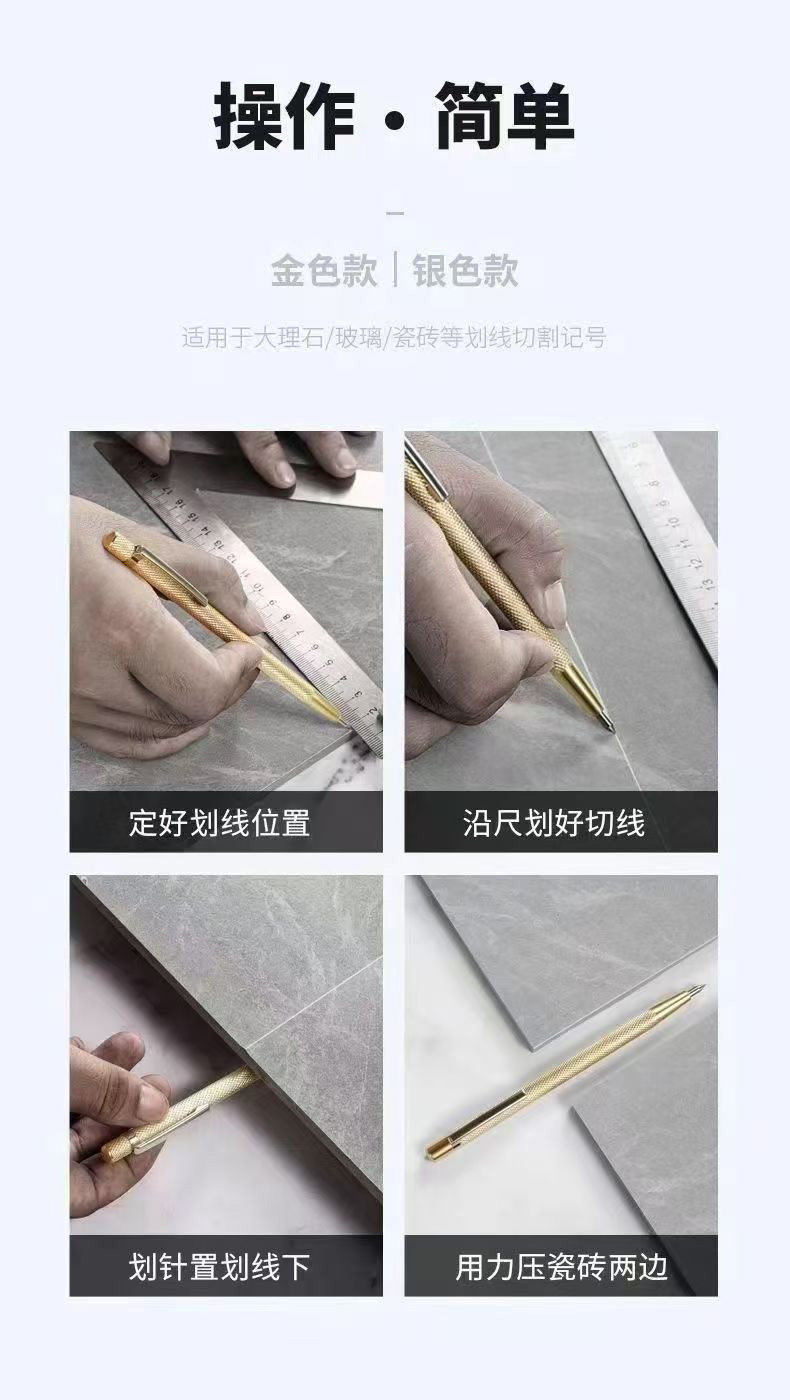 操作 · 简单

金色款 | 银色款

适用于大理石/玻璃/瓷砖等划线切割记号

定好划线位置

沿尺划好切线

划针置划线下

用力压瓷砖两边