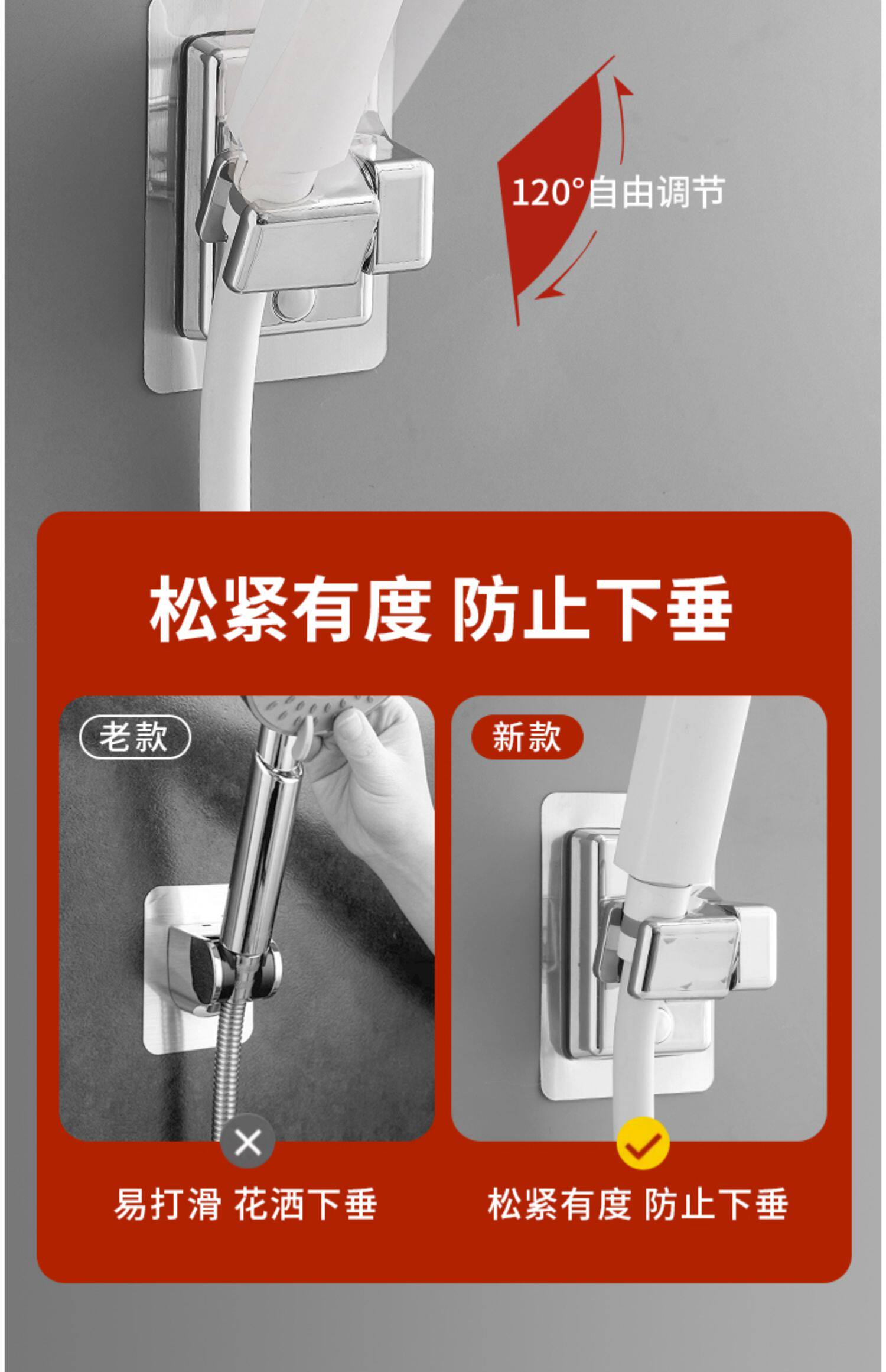 120°自由调节

松紧有度 防止下垂

老款

新款

易打滑 花洒下垂

松紧有度 防止下垂