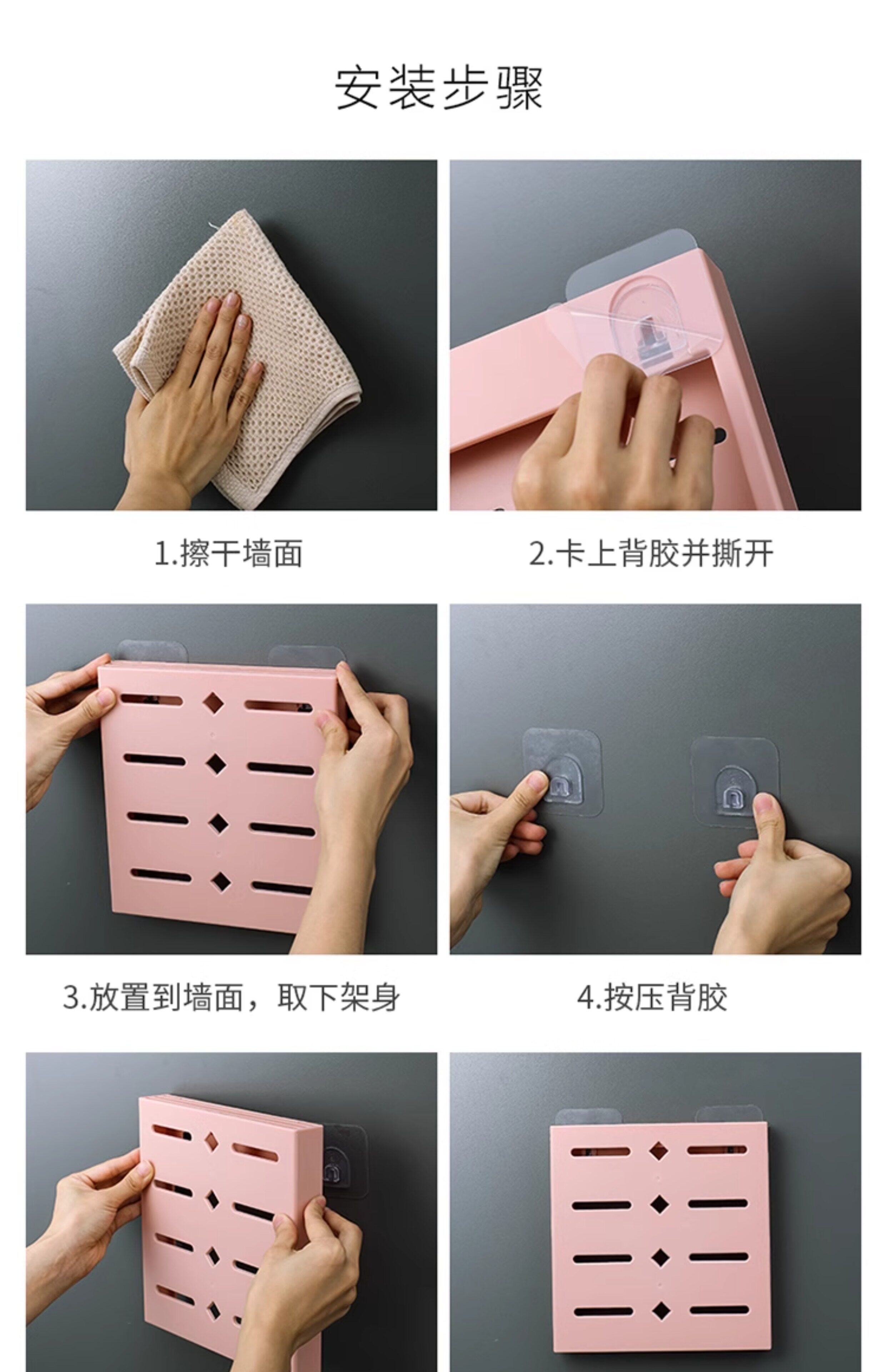 安装步骤

1.擦干墙面

2.卡上背胶并撕开

3.放置到墙面，取下架身

4.按压背胶