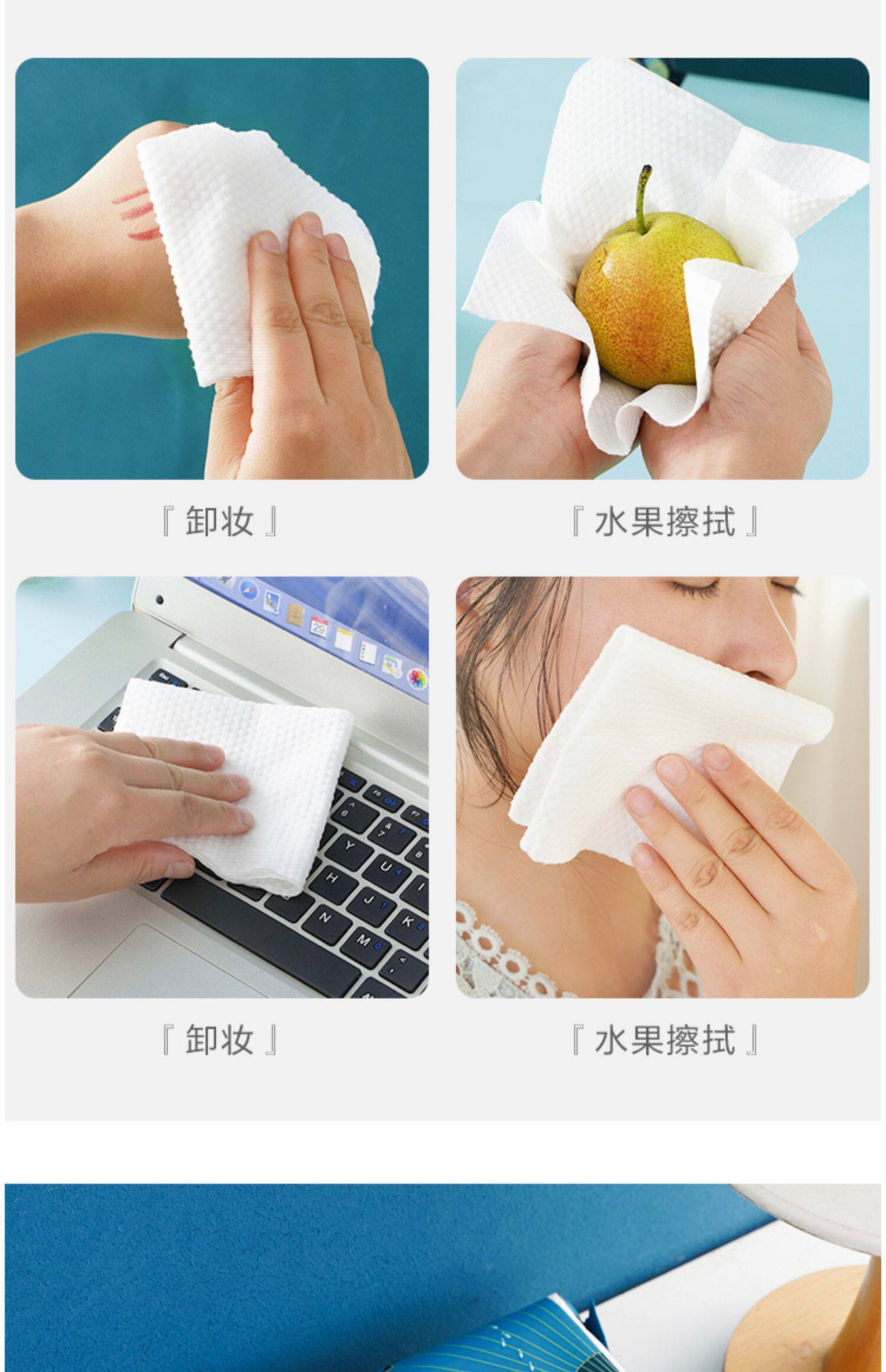 『 卸妆 』

『 水果擦拭 』

『 卸妆 』

『 水果擦拭 』