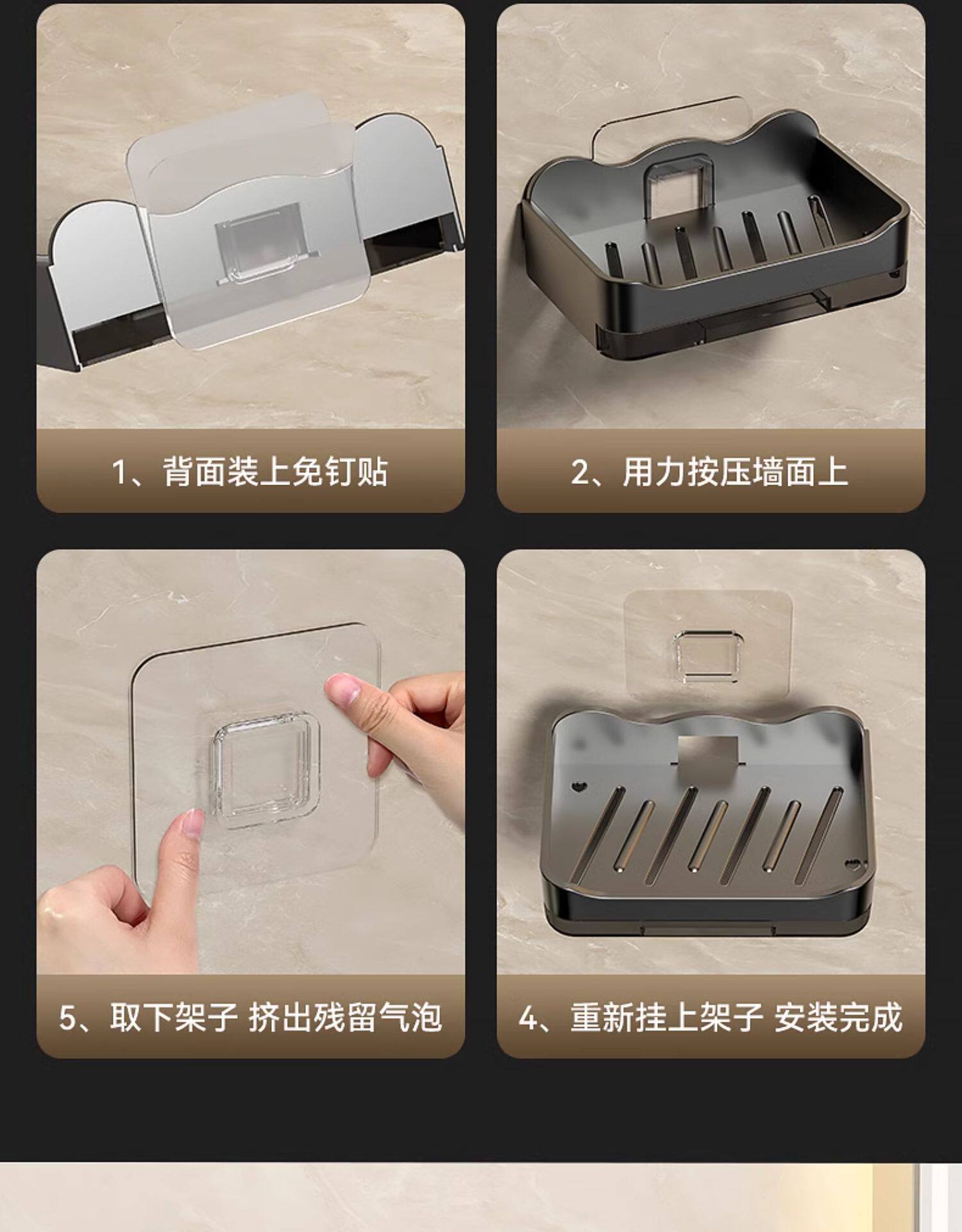 1、背面装上免钉贴

2、用力按压墙面上

5、取下架子 挤出残留气泡

4、重新挂上架子 安装完成