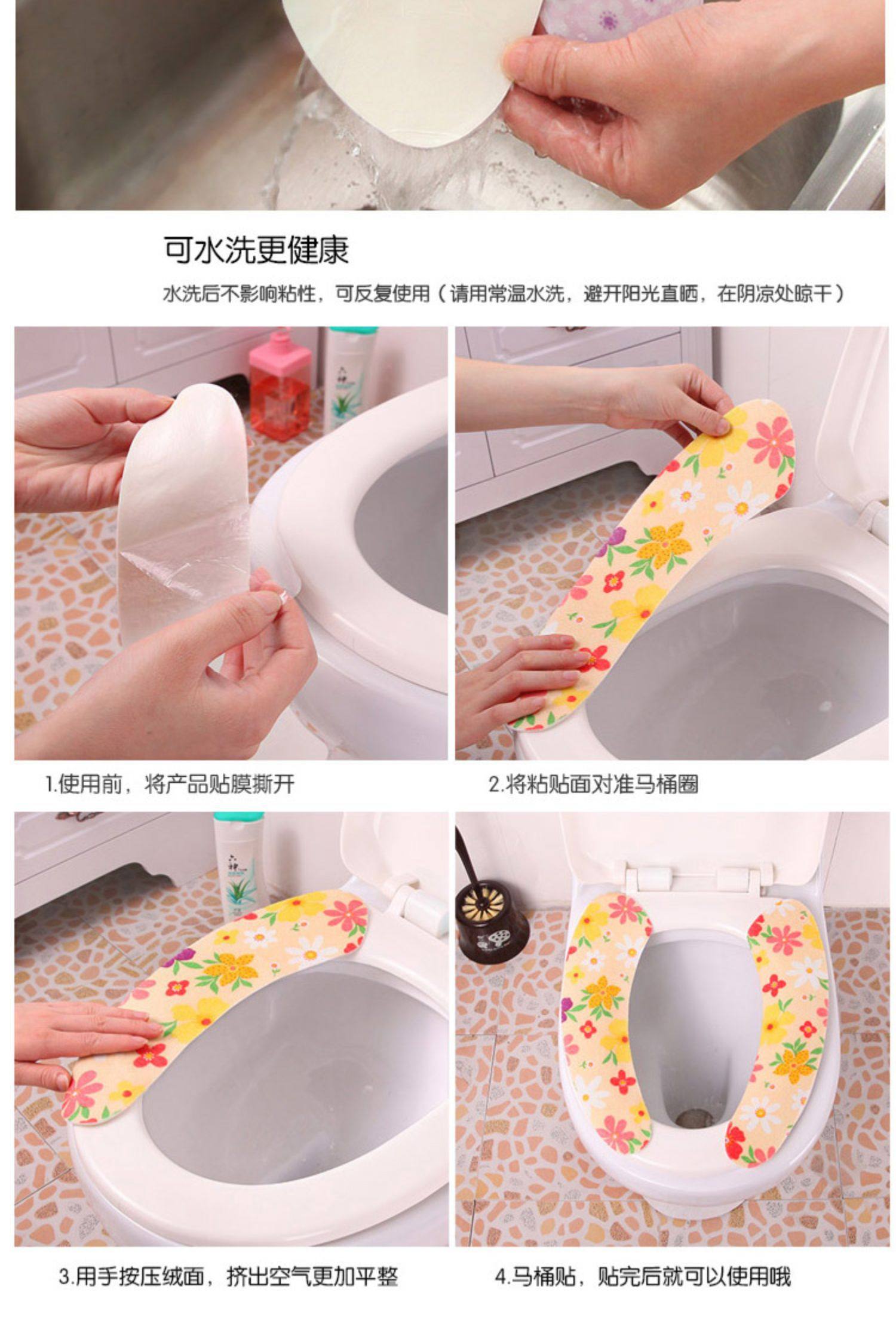 可水洗更健康

水洗后不影响粘性，可反复使用（请用常温水洗，避开阳光直晒，在阴凉处晾干）

1.使用前，将产品贴膜撕开

2.将粘贴面对准马桶圈

3.用手按压绒面，挤出空气更加平整

4.马桶贴，贴完后就可以使用哦