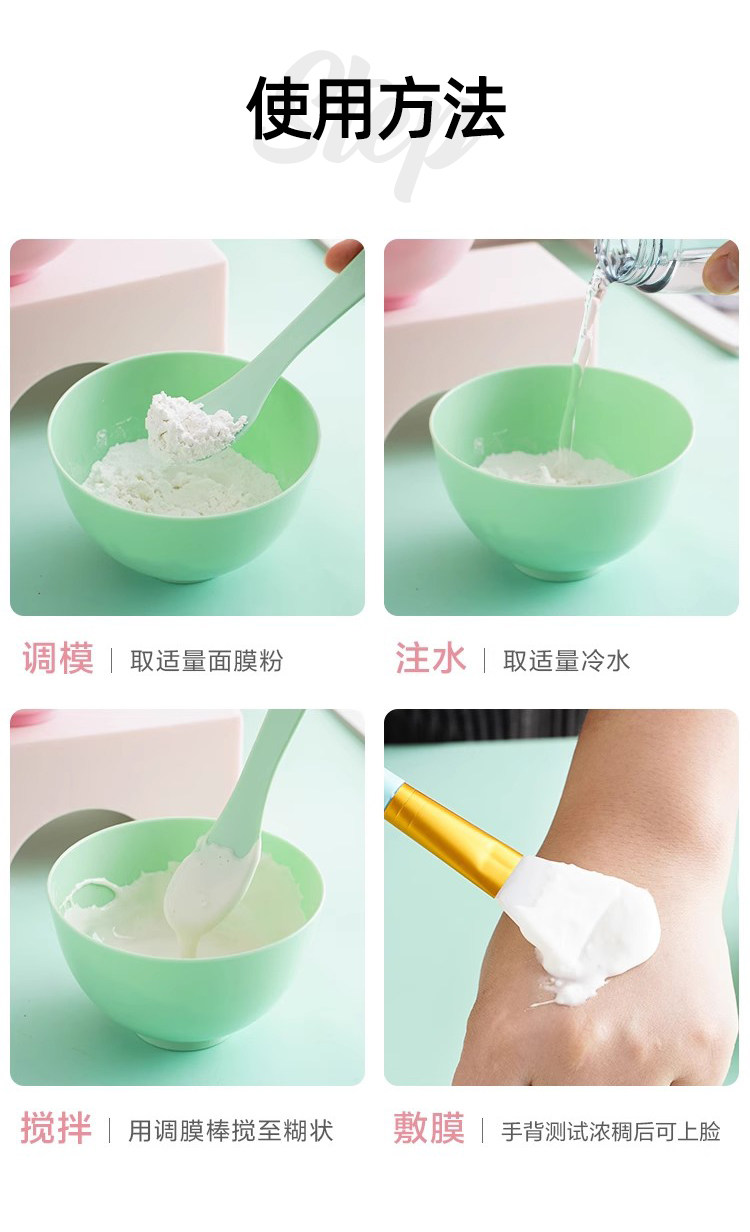 使用方法
Step

调模 | 取适量面膜粉

注水 | 取适量冷水

搅拌 | 用调膜棒搅至糊状

敷膜 | 手背测试浓稠后可上脸